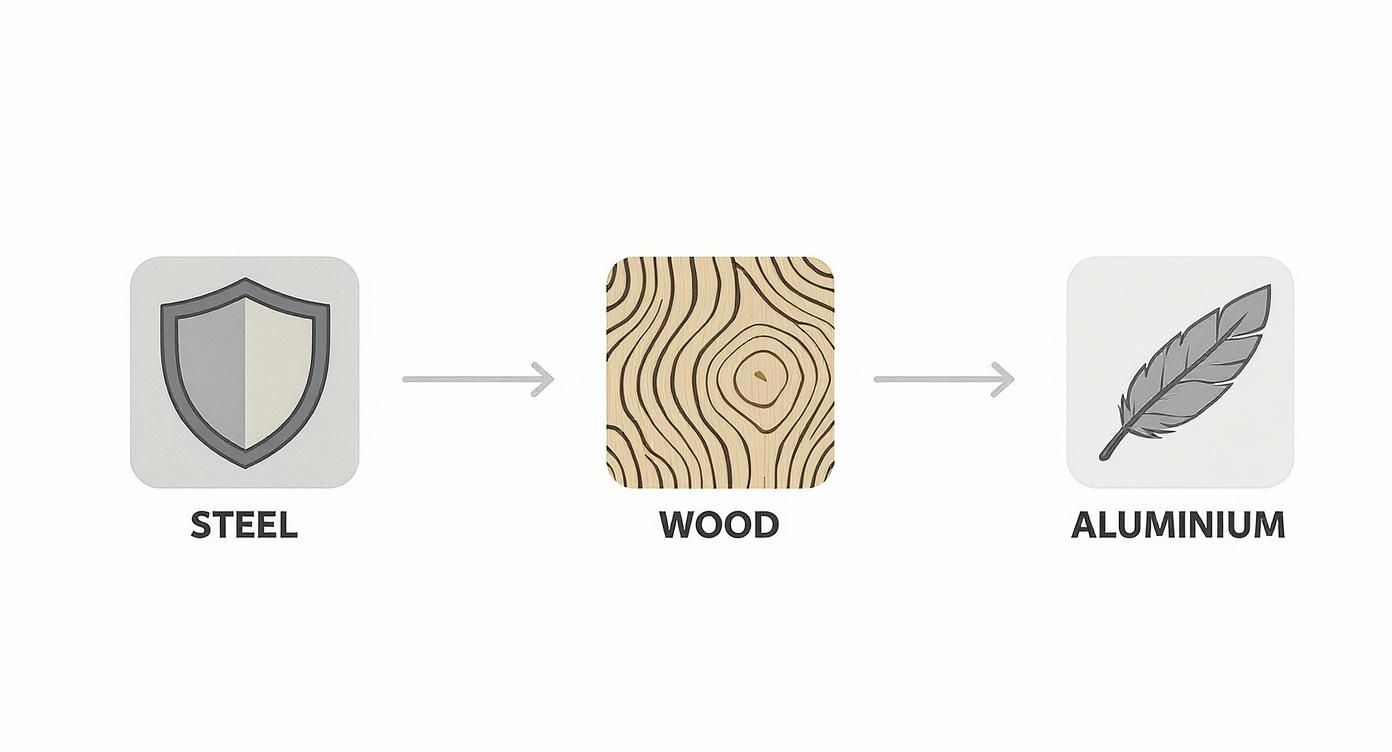 STEEL

WOOD

ALUMINIUM