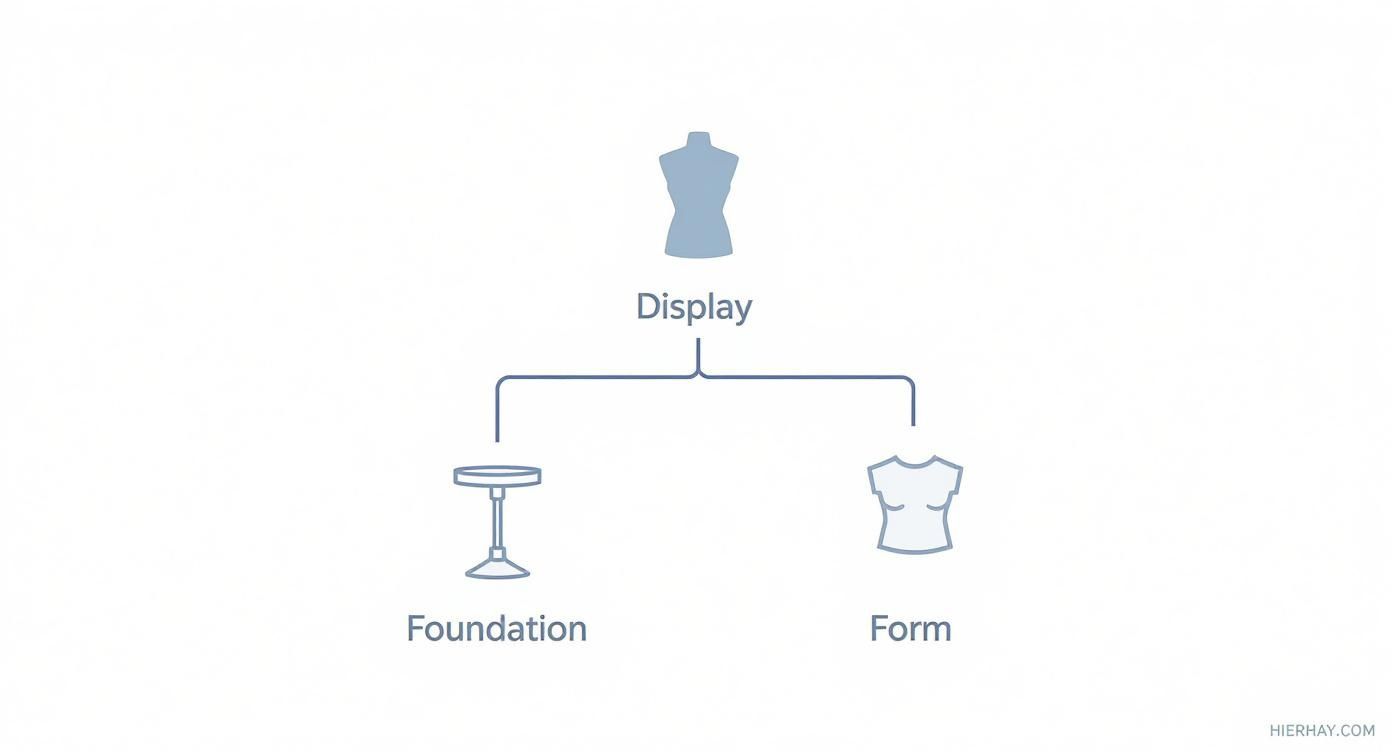 Display

Foundation

Form

HIERHAY.COM