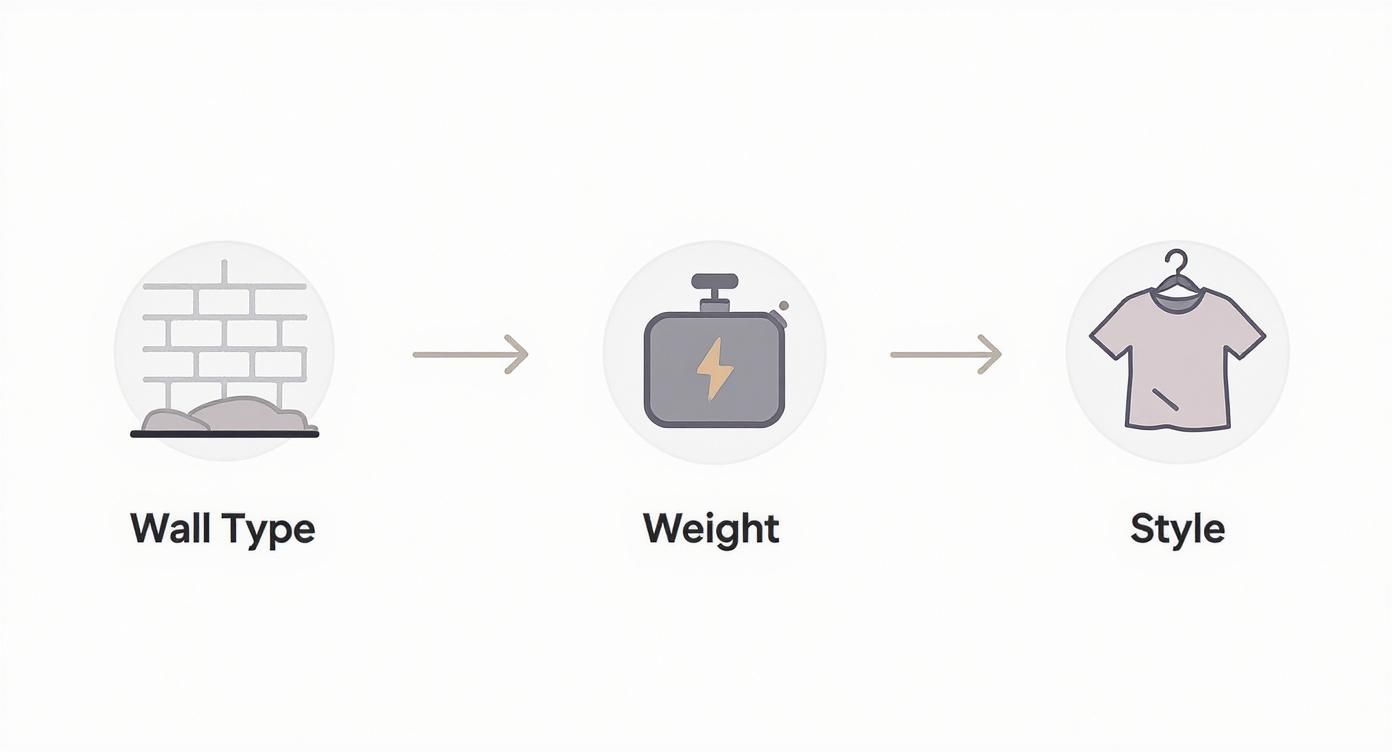 Wall Type

Weight

Style