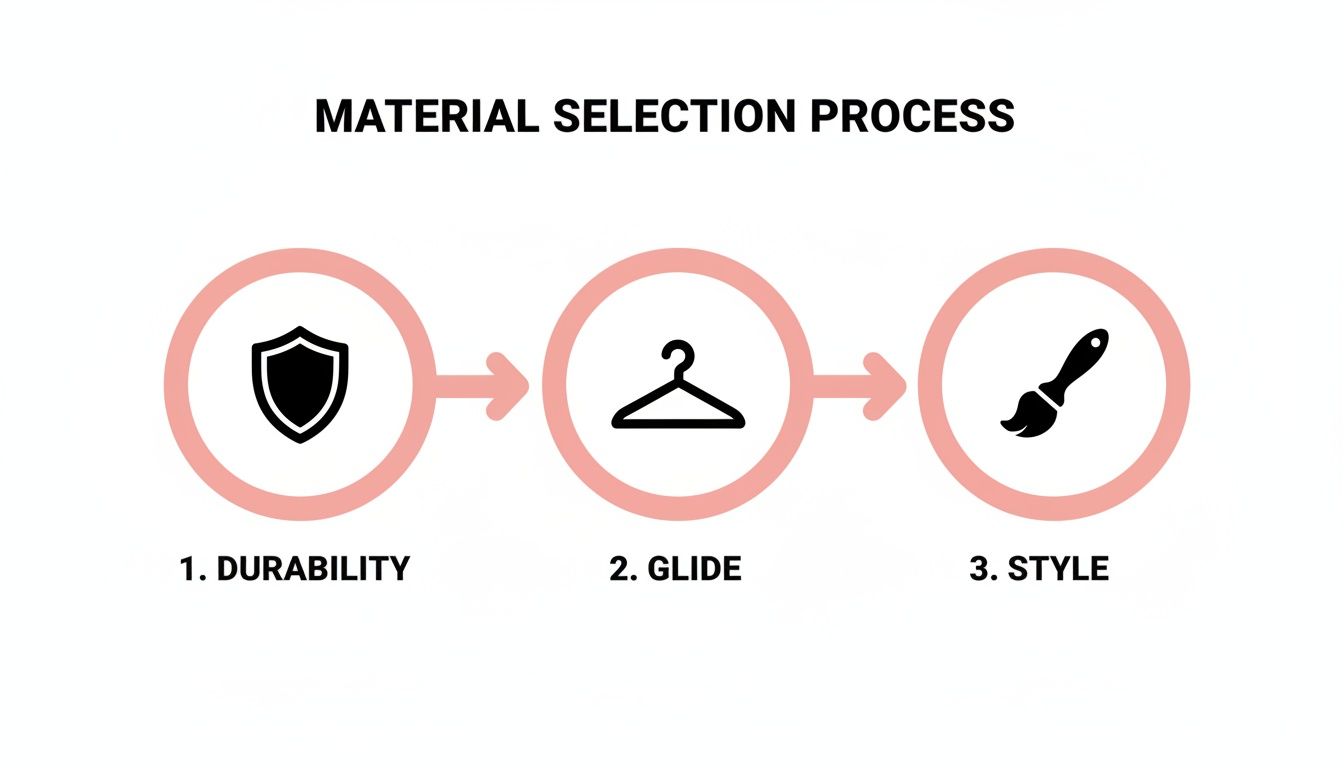 MATERIAL SELECTION PROCESS

1. DURABILITY

2. GLIDE

3. STYLE