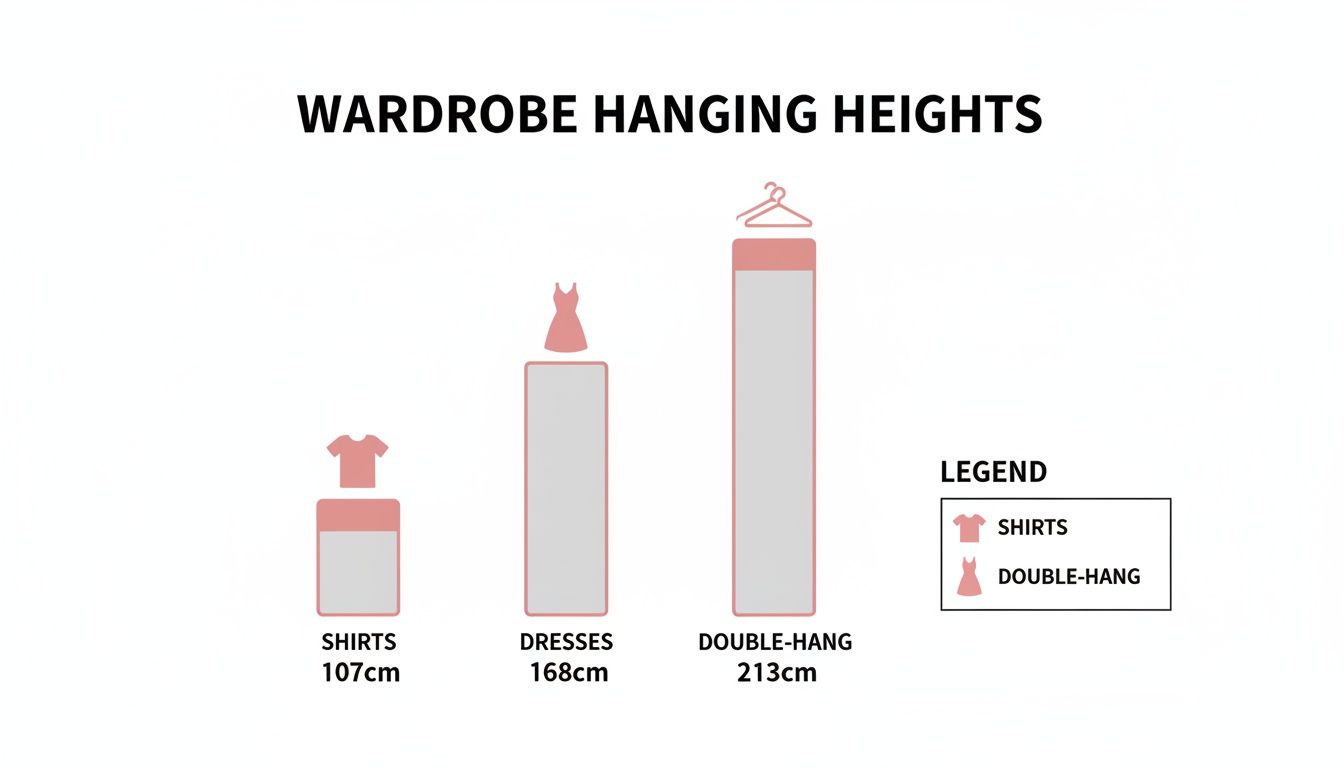 WARDROBE HANGING HEIGHTS

SHIRTS
107cm

DRESSES
168cm

DOUBLE-HANG
213cm

LEGEND

SHIRTS

DOUBLE-HANG