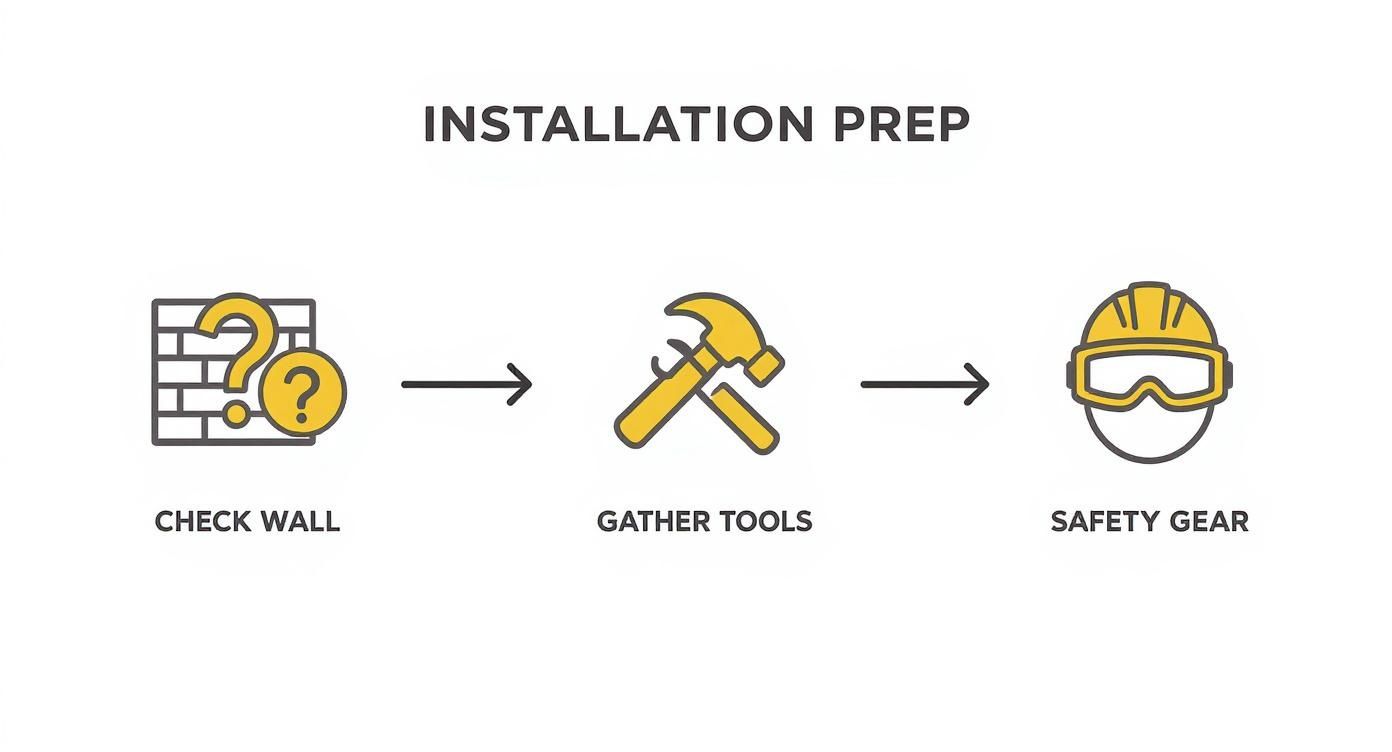 INSTALLATION PREP

CHECK WALL

GATHER TOOLS

SAFETY GEAR