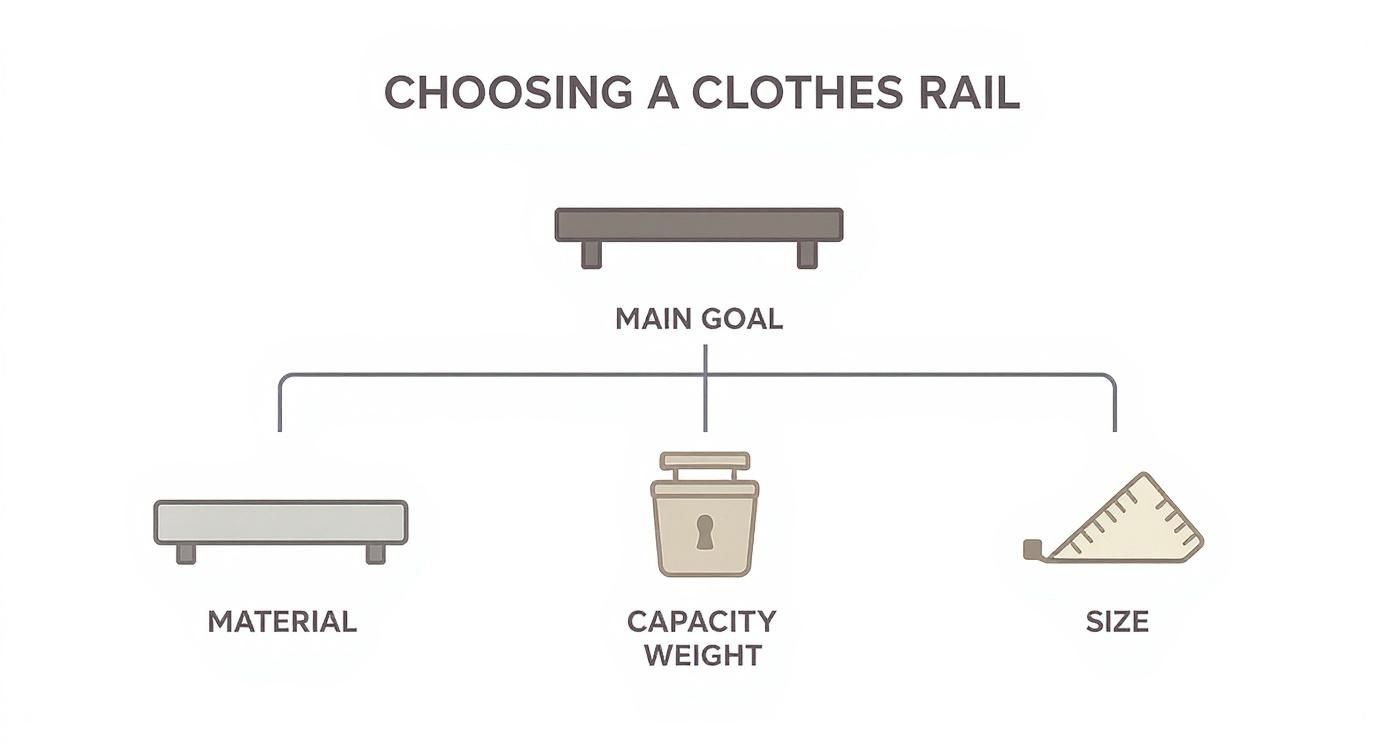 CHOOSING A CLOTHES RAIL

MAIN GOAL

MATERIAL

CAPACITY WEIGHT

SIZE