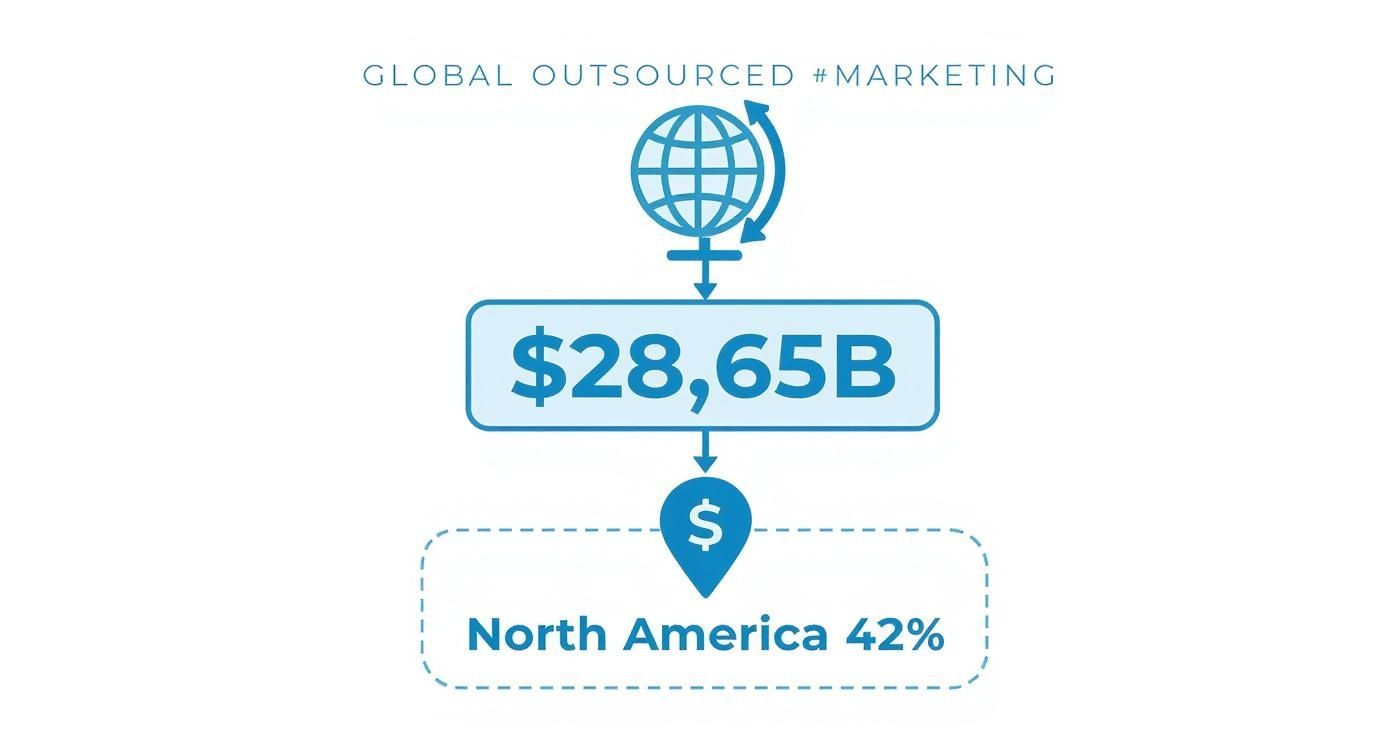 GLOBAL OUTSOURCED #MARKETING

$28,65B

$

North America 42%