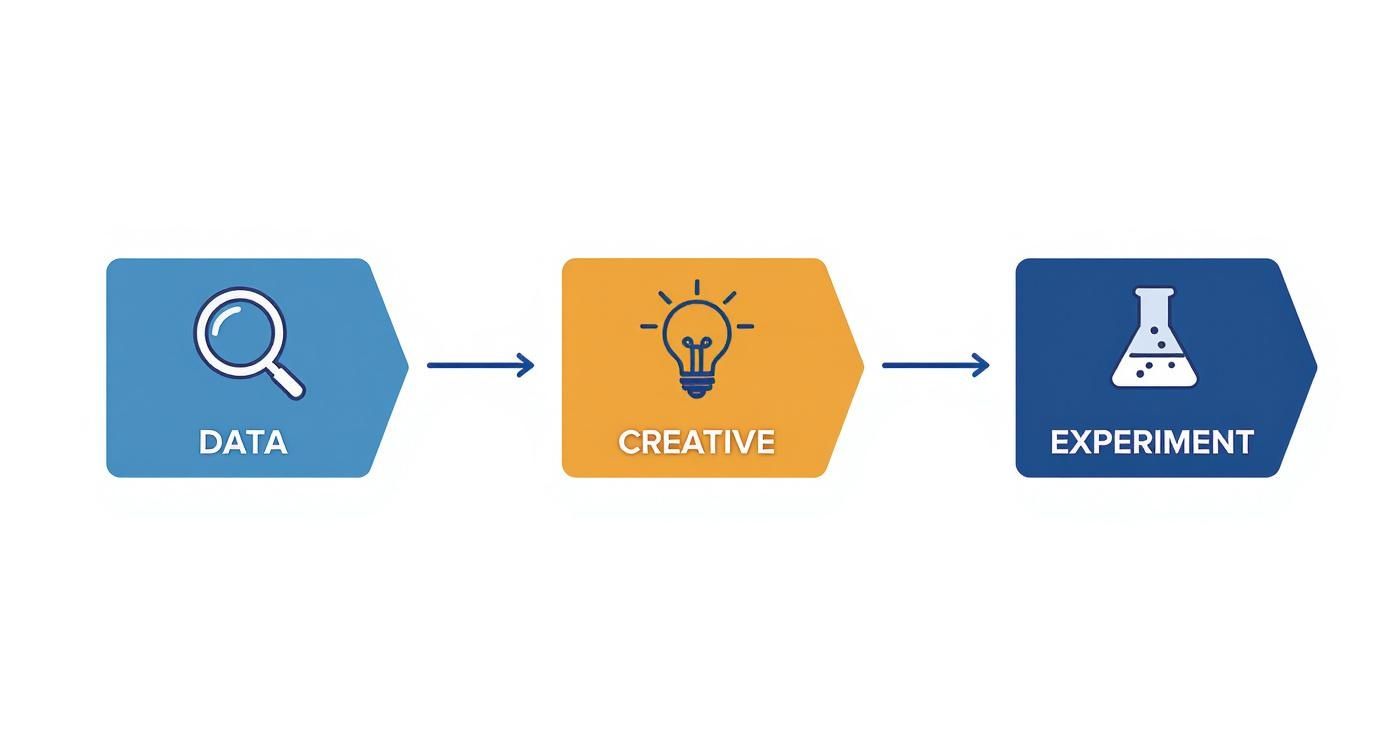 DATA

CREATIVE

EXPERIMENT