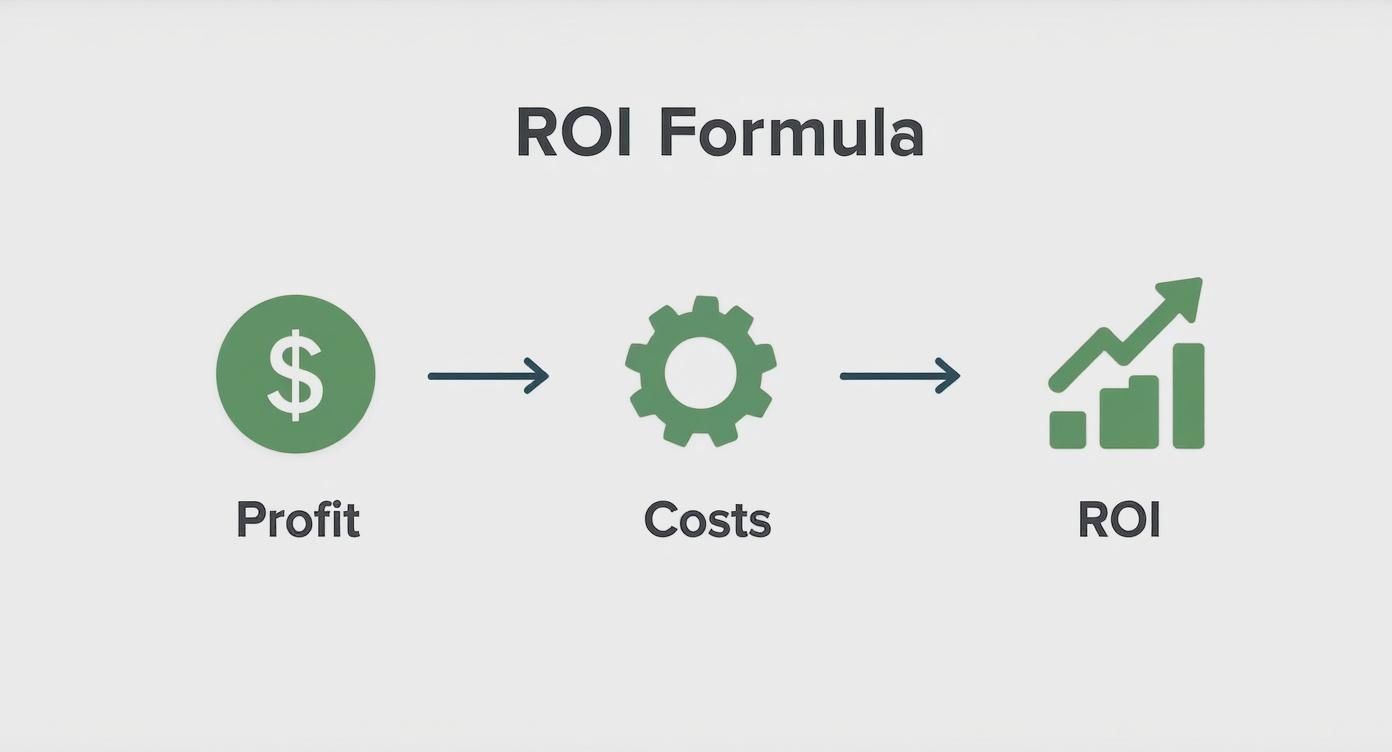 ROI Formula

$

Profit

Costs

ROI