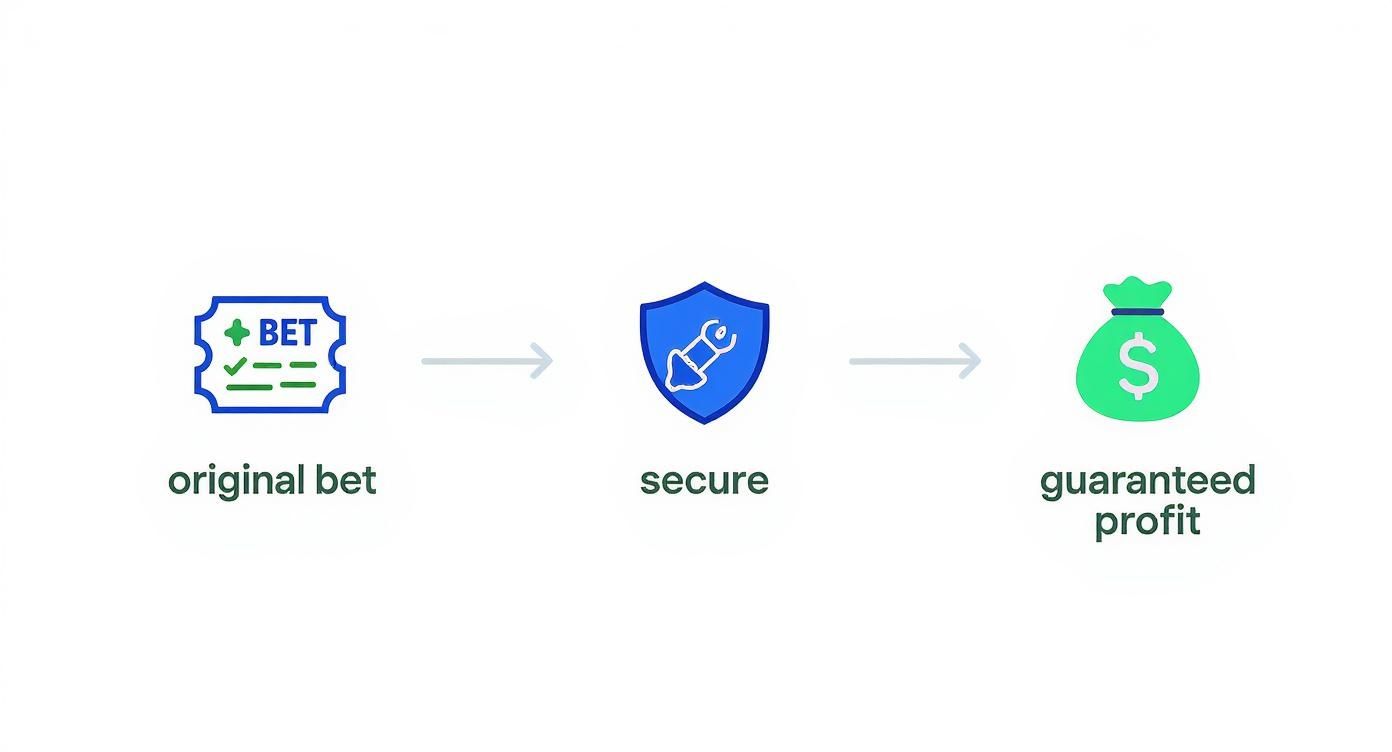 BET

original bet

secure

$

guaranteed profit