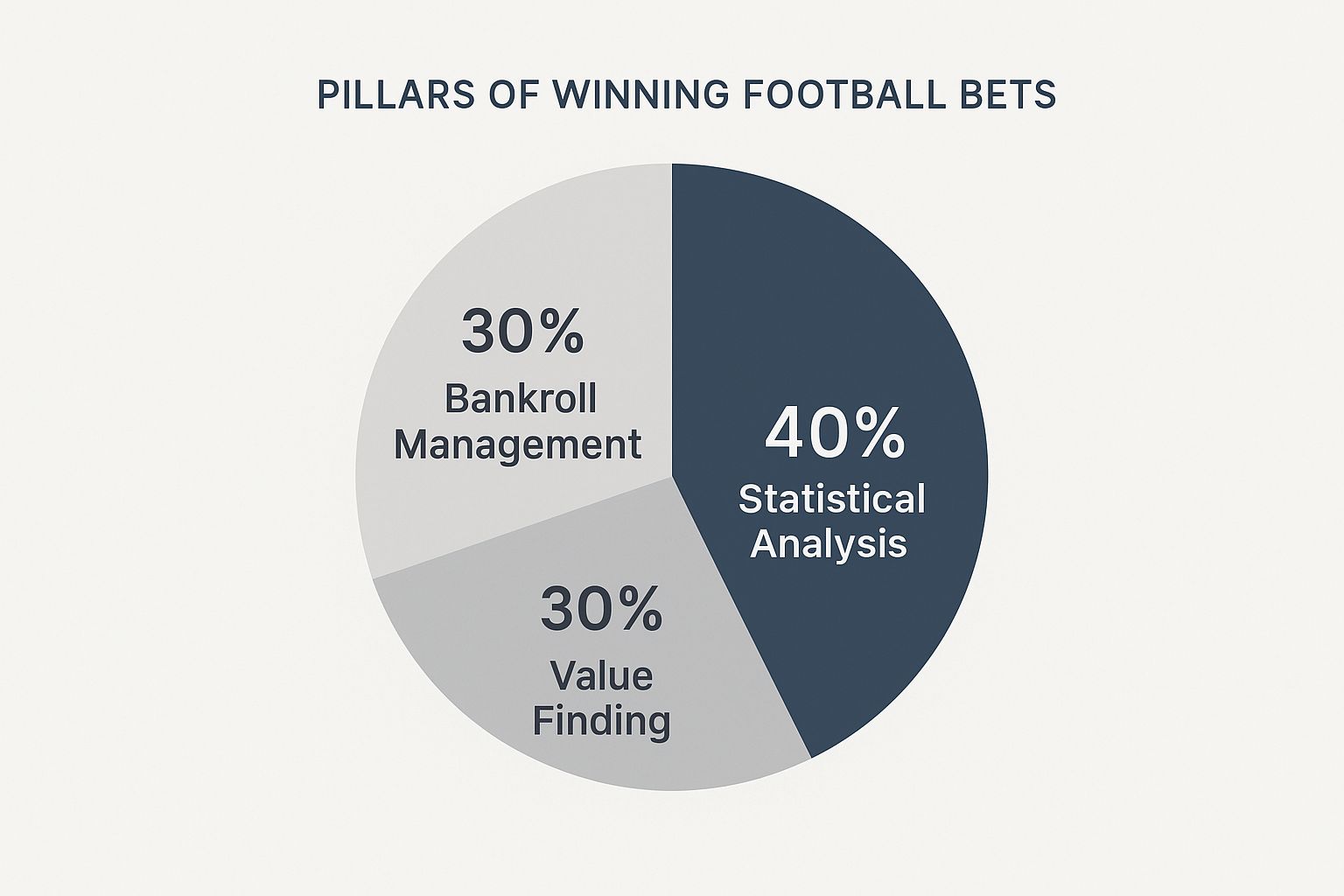 PILLARS OF WINNING FOOTBALL BETS

30%
Bankroll Management

40%
Statistical Analysis

30%
Value Finding