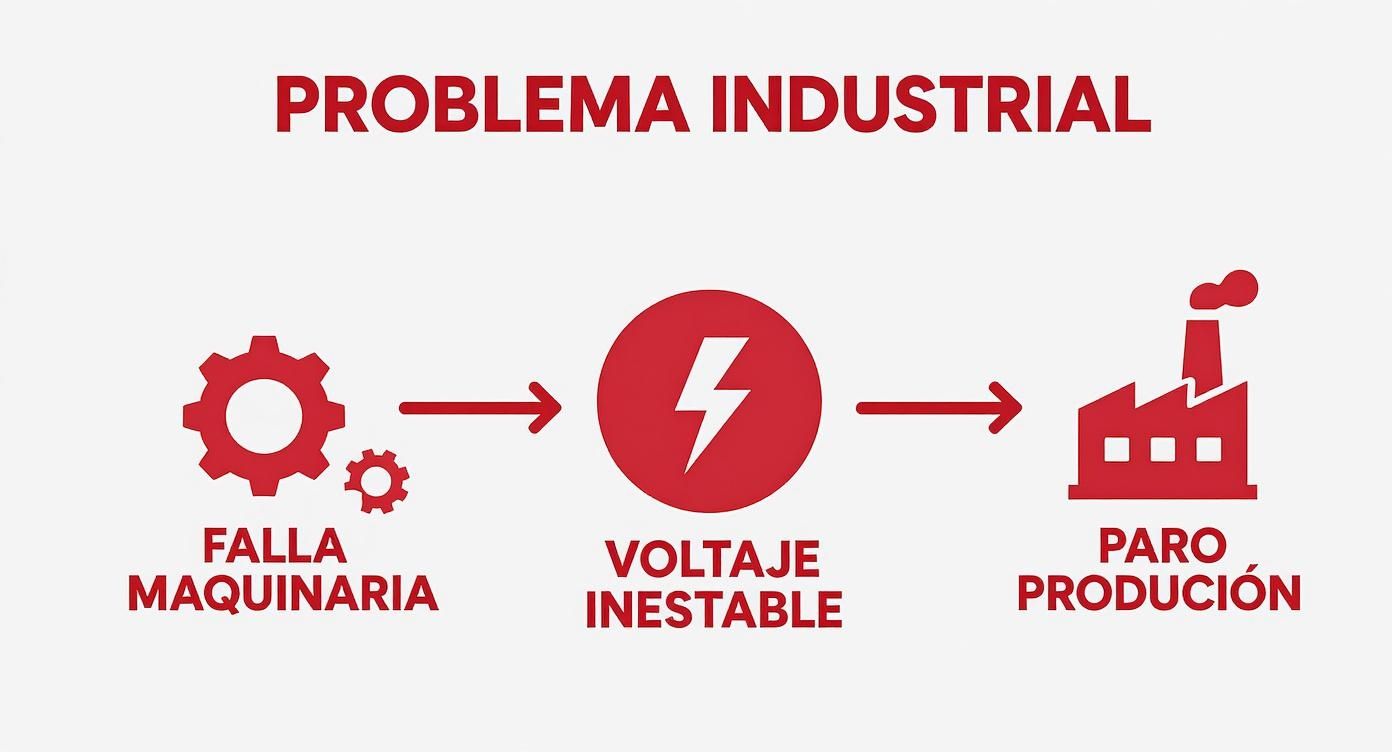 PROBLEMA INDUSTRIAL

FALLA MAQUINARIA

VOLTAJE INESTABLE

PARO PRODUCIÓN