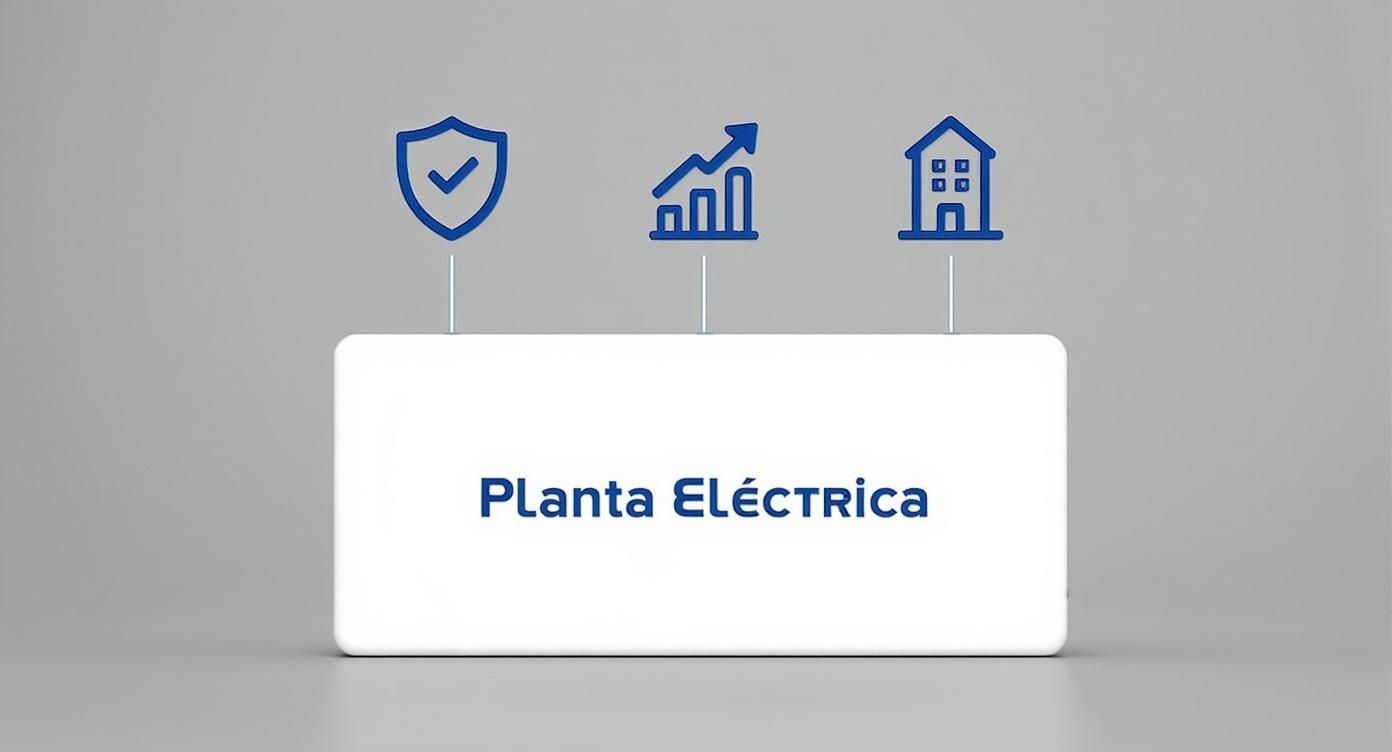 Planta Eléctrica