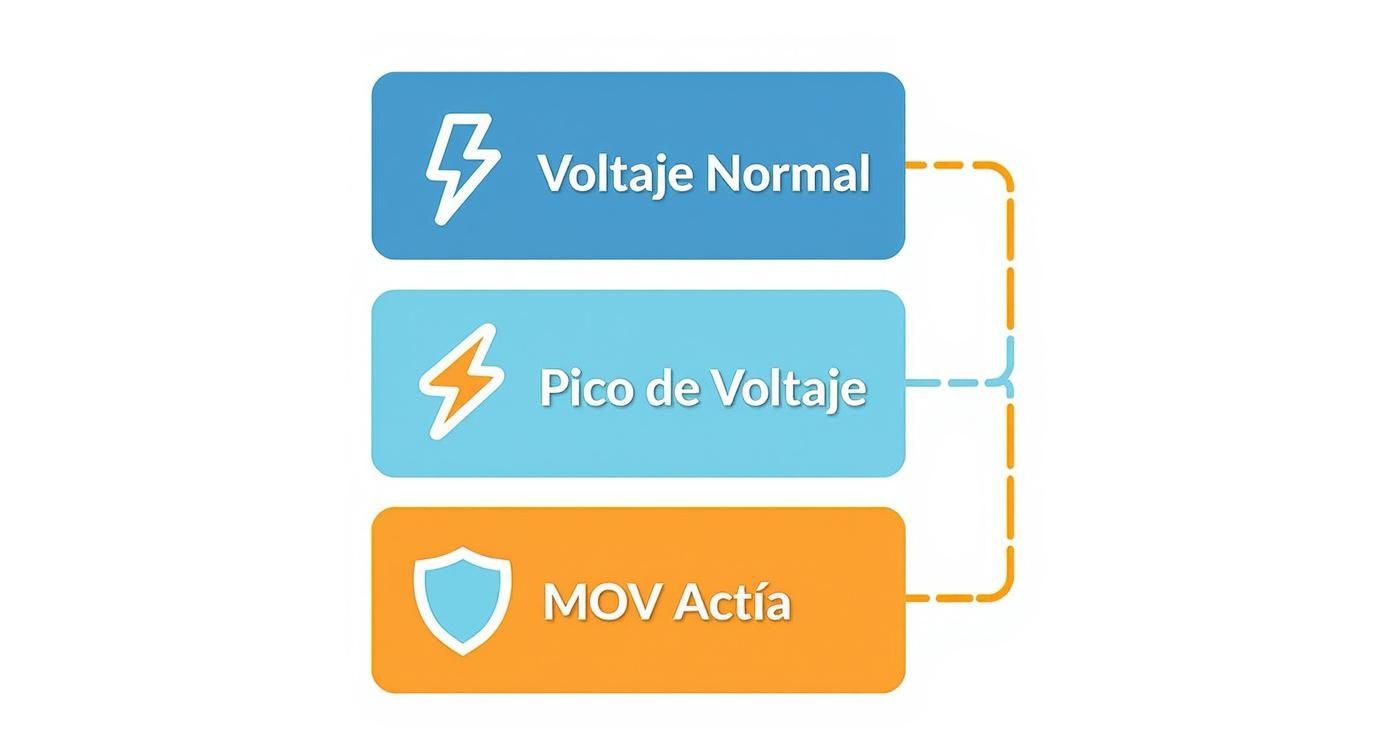 Voltaje Normal

Pico de Voltaje

MOV Actía