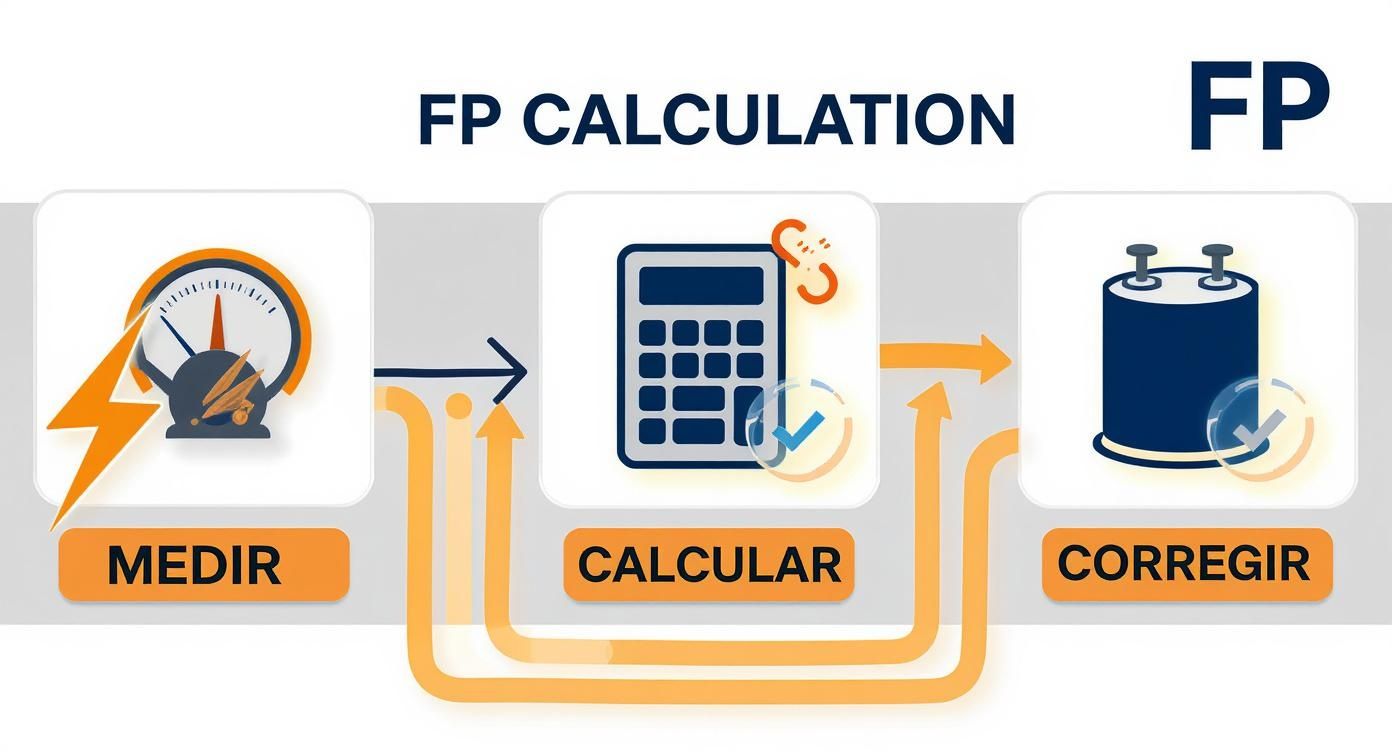 FP CALCULATION

FP

MEDIR

CALCULAR

CORREGIR