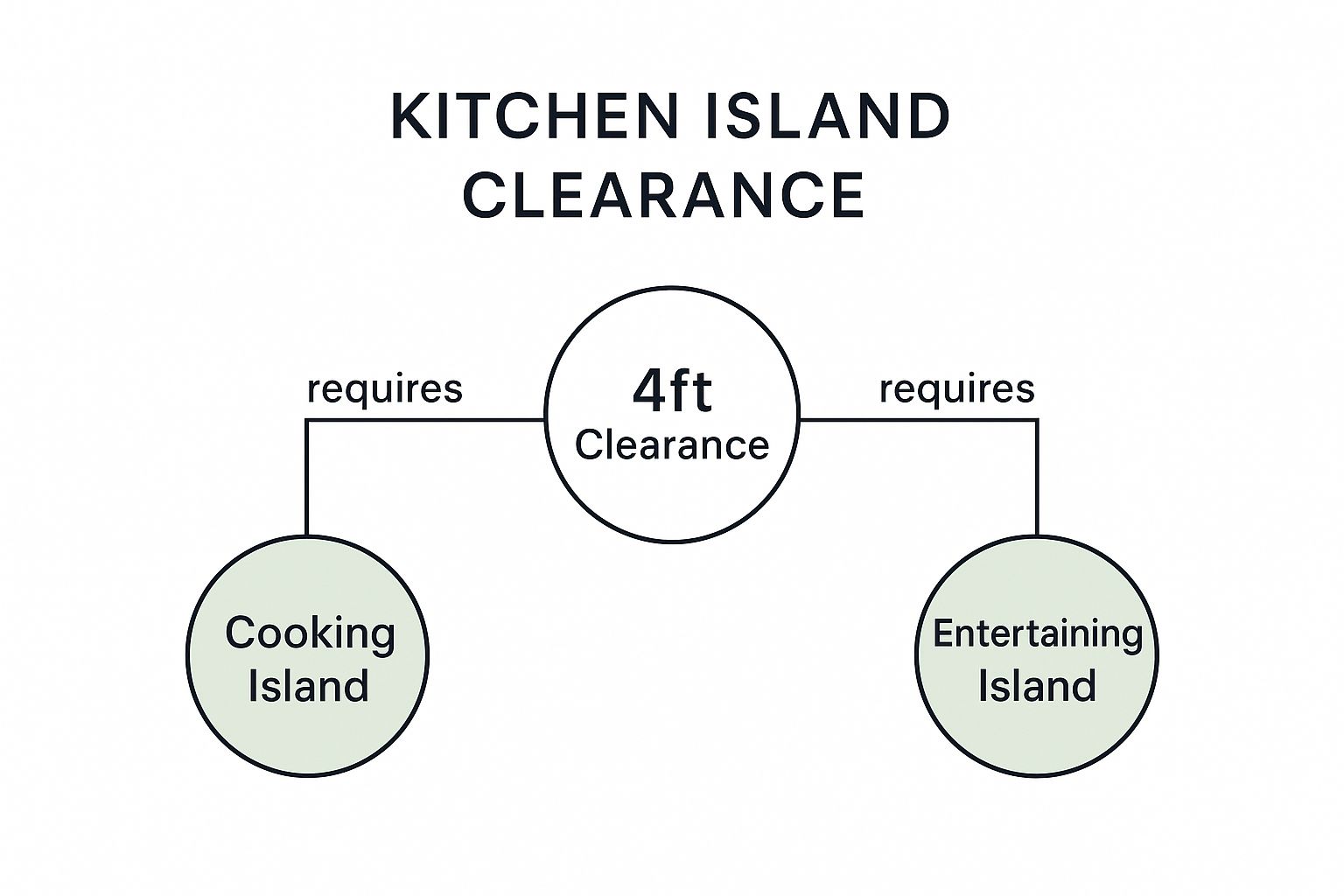 KITCHEN ISLAND CLEARANCE

requires

4ft Clearance

requires

Cooking Island

Entertaining Island