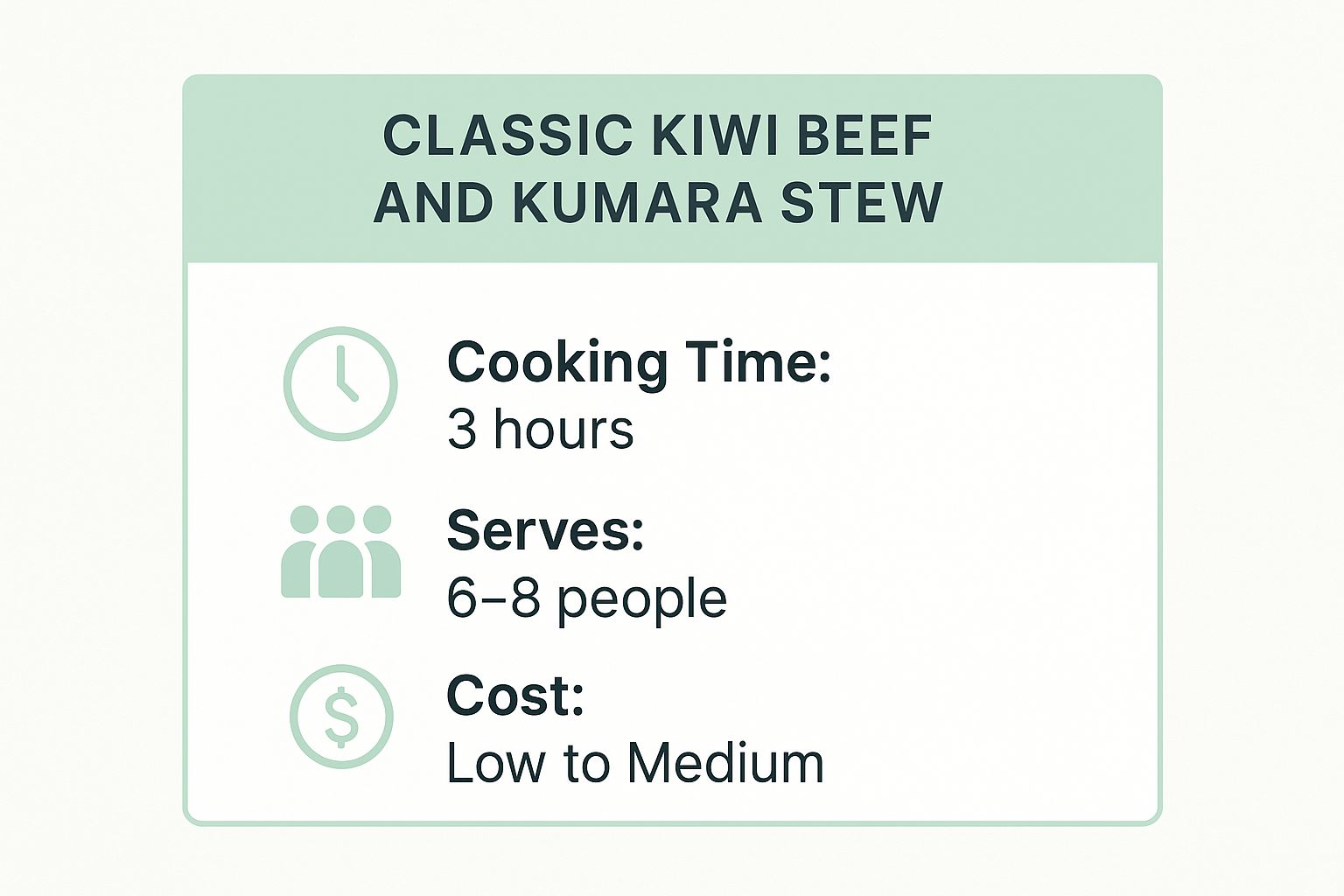 CLASSIC KIWI BEEF AND KUMARA STEW

Cooking Time:
3 hours

Serves:
6–8 people

Cost:
Low to Medium