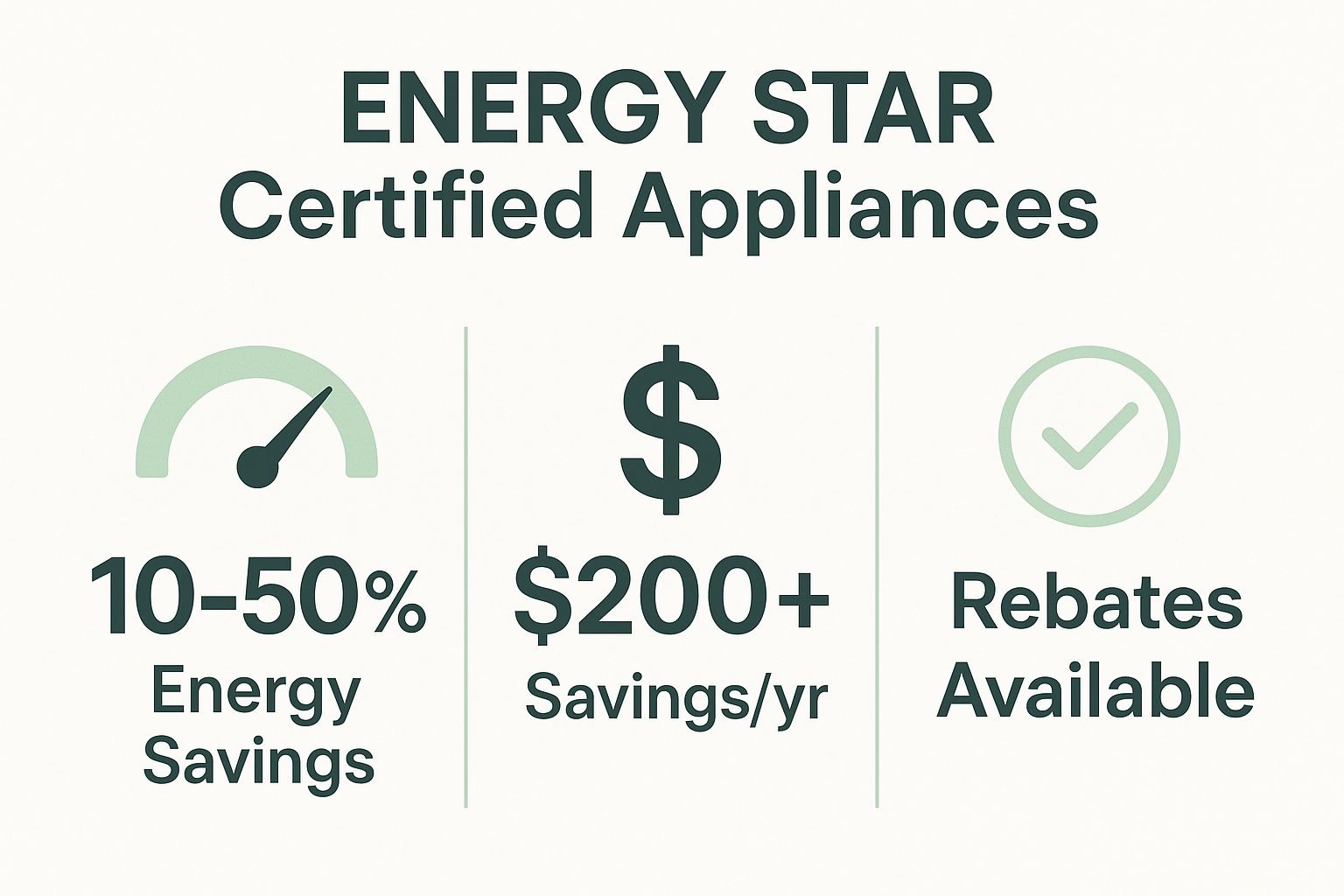 ENERGY STAR
Certified Appliances

10-50%
Energy
Savings

$
$200+
Savings/yr

Rebates
Available