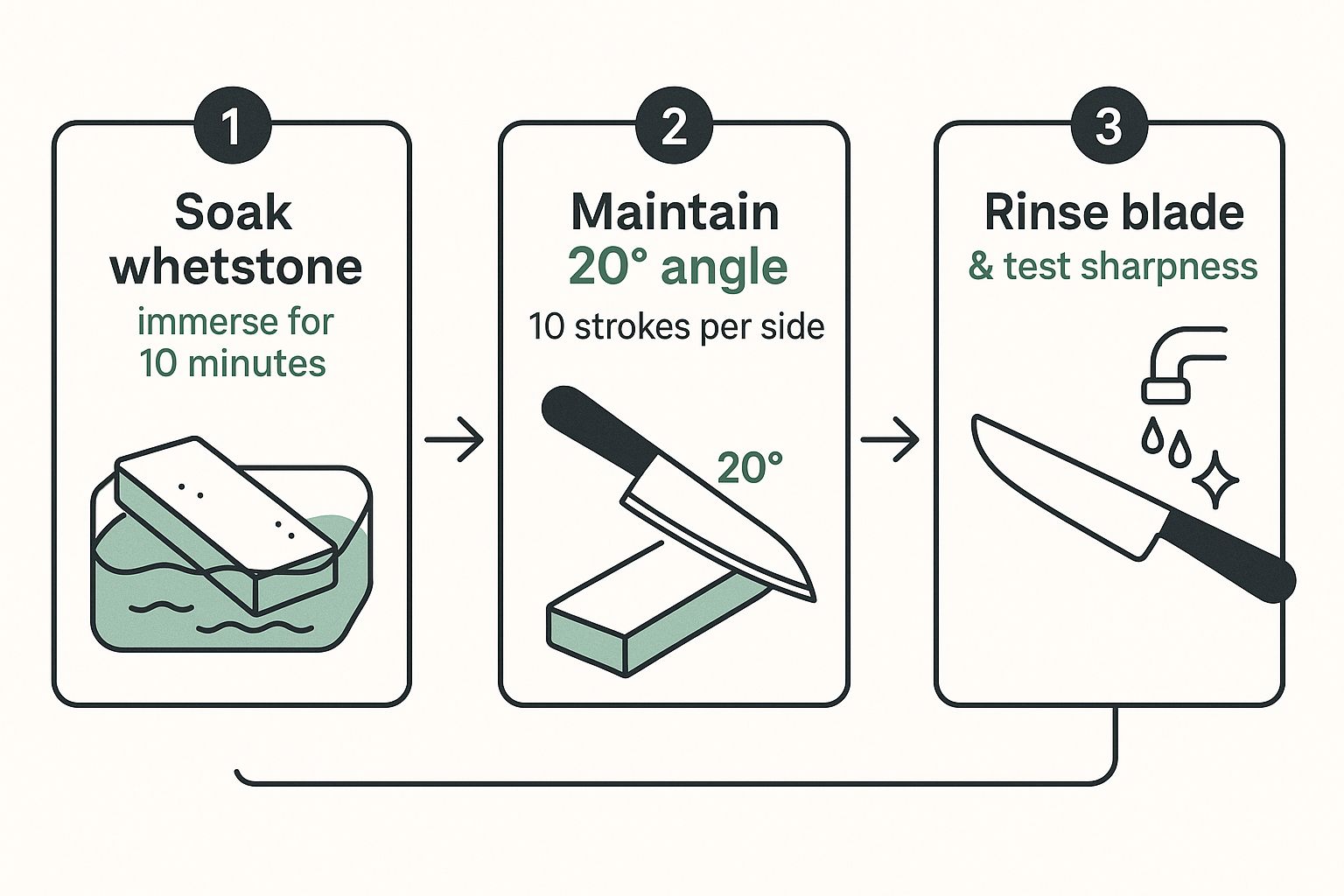 1

Soak whetstone

immerse for 10 minutes

2

Maintain

20° angle

10 strokes per side

20°

3

Rinse blade

& test sharpness