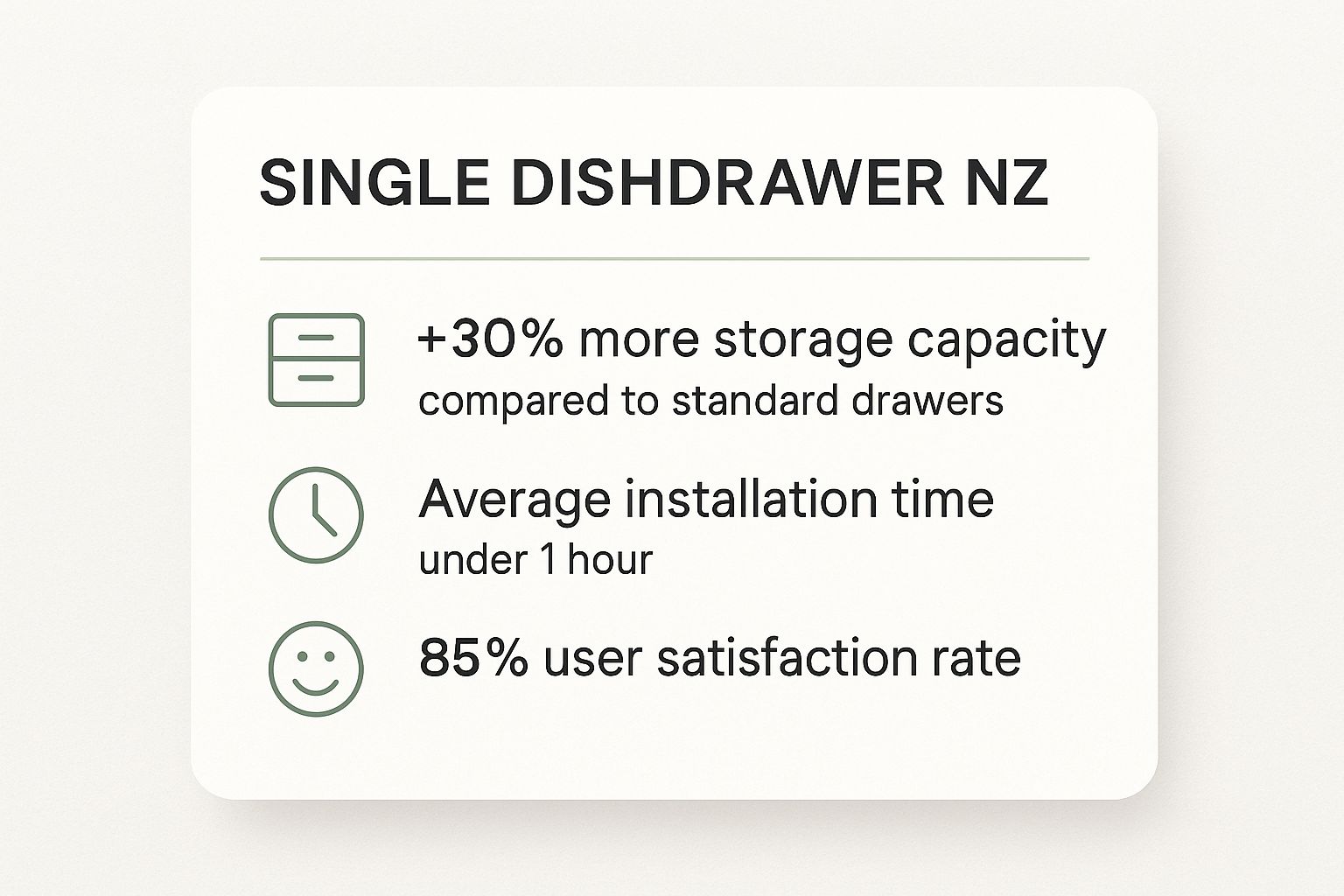 SINGLE DISHDRAWER NZ

+30% more storage capacity
compared to standard drawers

Average installation time
under 1 hour

85% user satisfaction rate