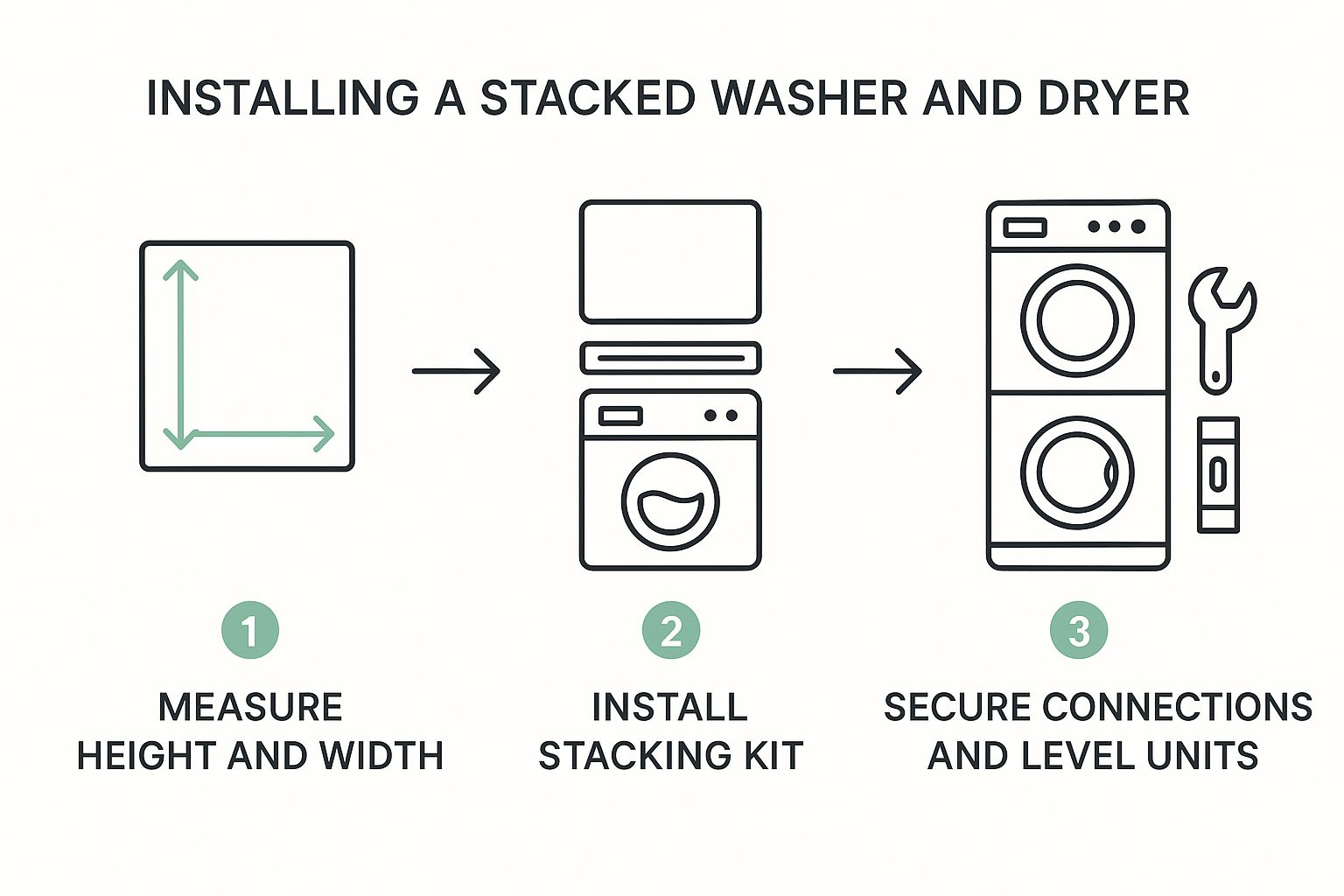 INSTALLING A STACKED WASHER AND DRYER

1

MEASURE HEIGHT AND WIDTH

2

INSTALL STACKING KIT

3

SECURE CONNECTIONS AND LEVEL UNITS