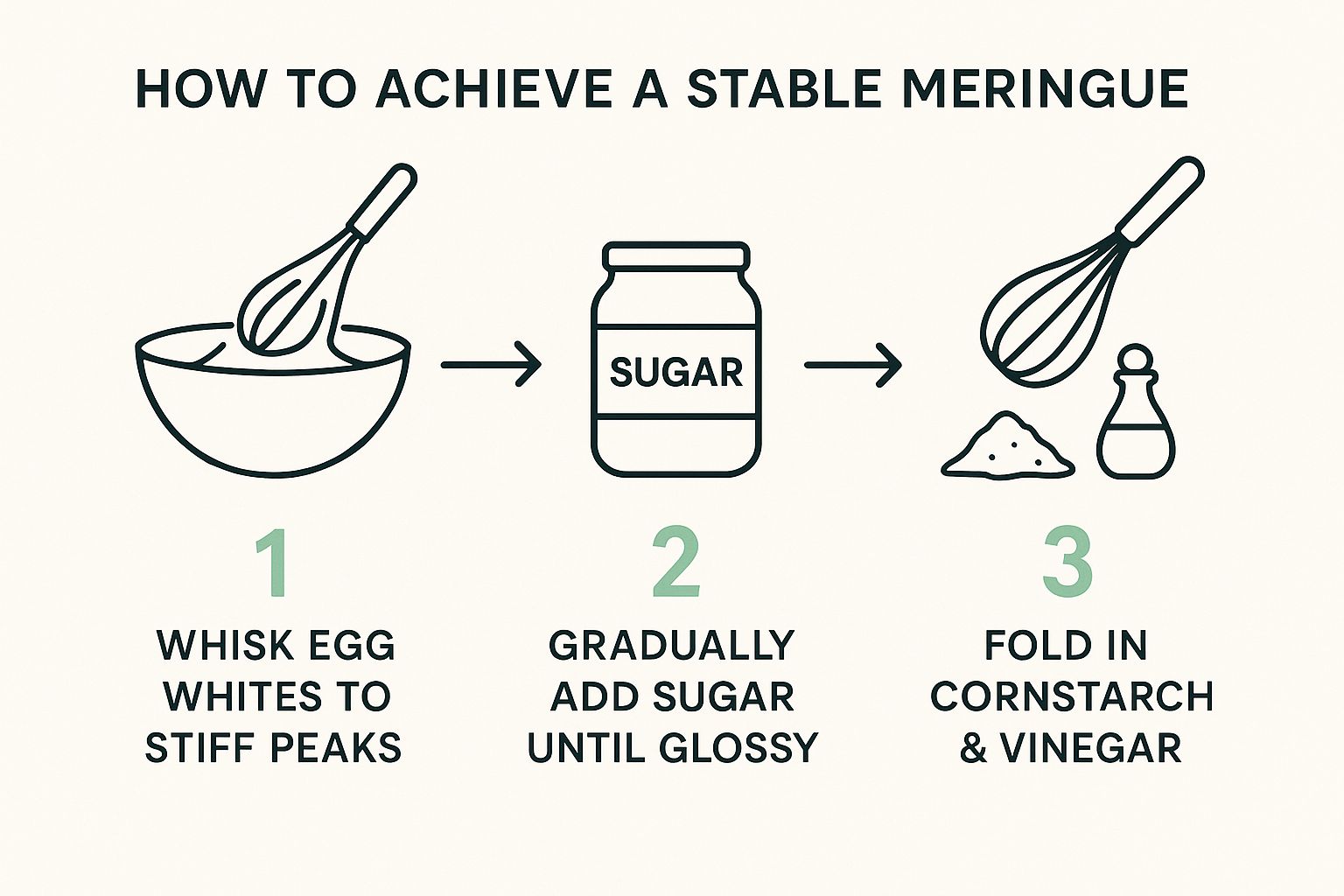 HOW TO ACHIEVE A STABLE MERINGUE

SUGAR

1

WHISK EGG WHITES TO STIFF PEAKS

2

GRADUALLY ADD SUGAR UNTIL GLOSSY

3

FOLD IN CORNSTARCH & VINEGAR