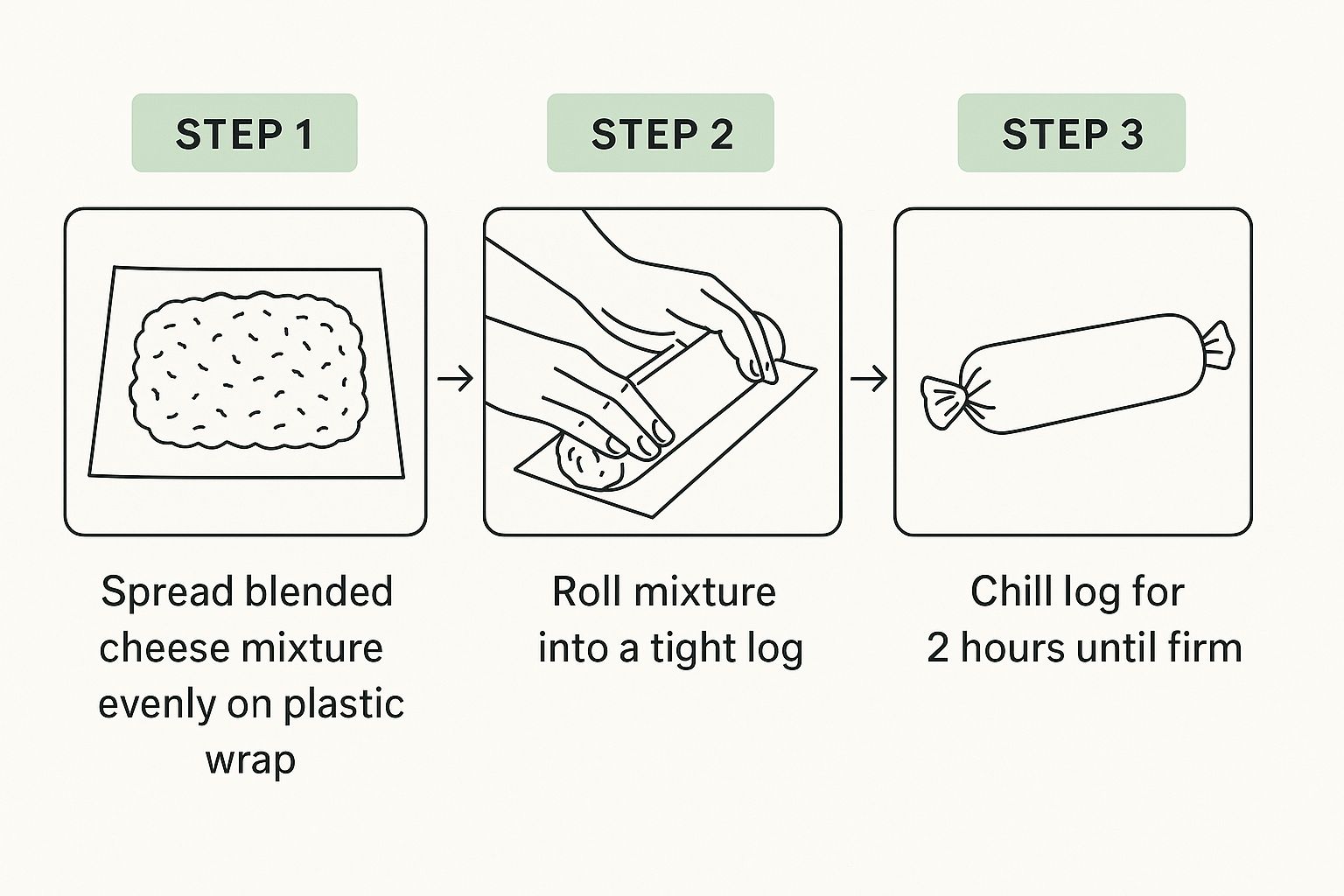 STEP 1

Spread blended cheese mixture evenly on plastic wrap

STEP 2

Roll mixture into a tight log

STEP 3

Chill log for 2 hours until firm