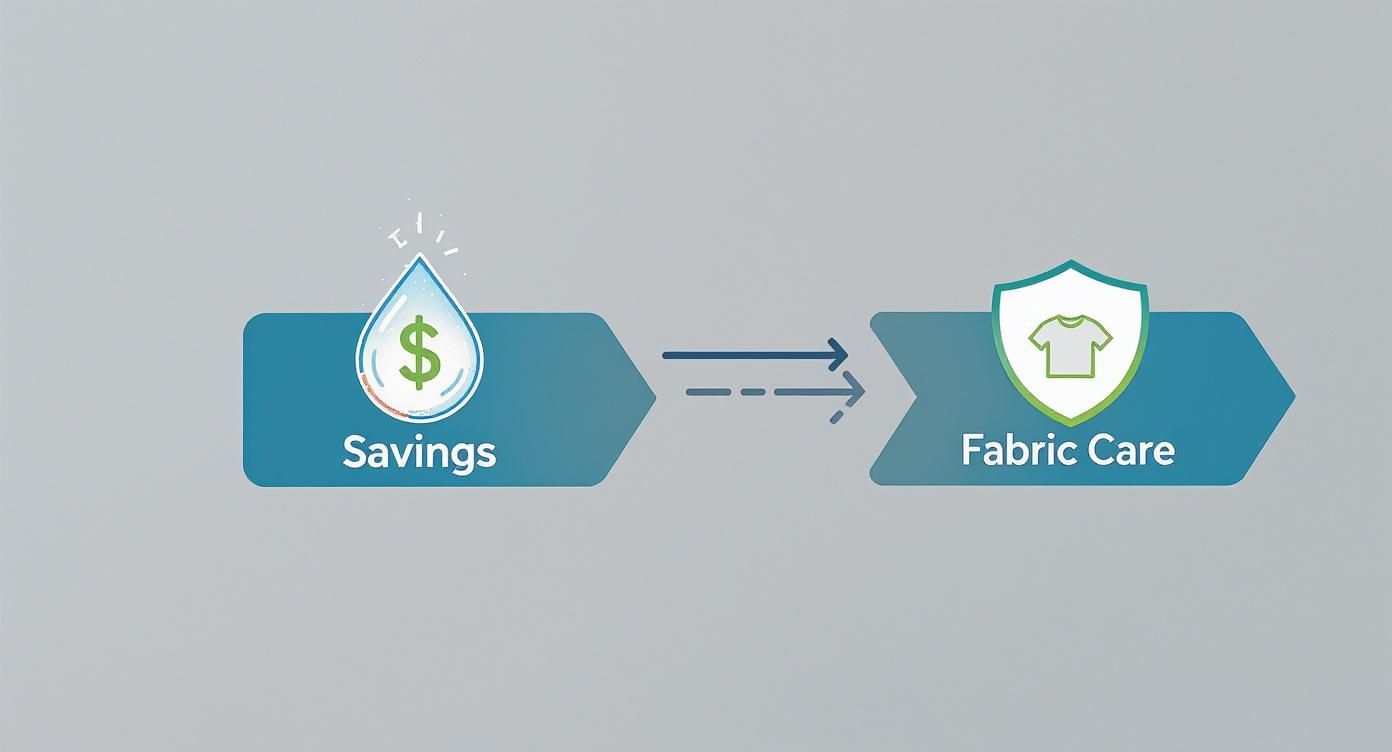 $

Savings

Fabric Care