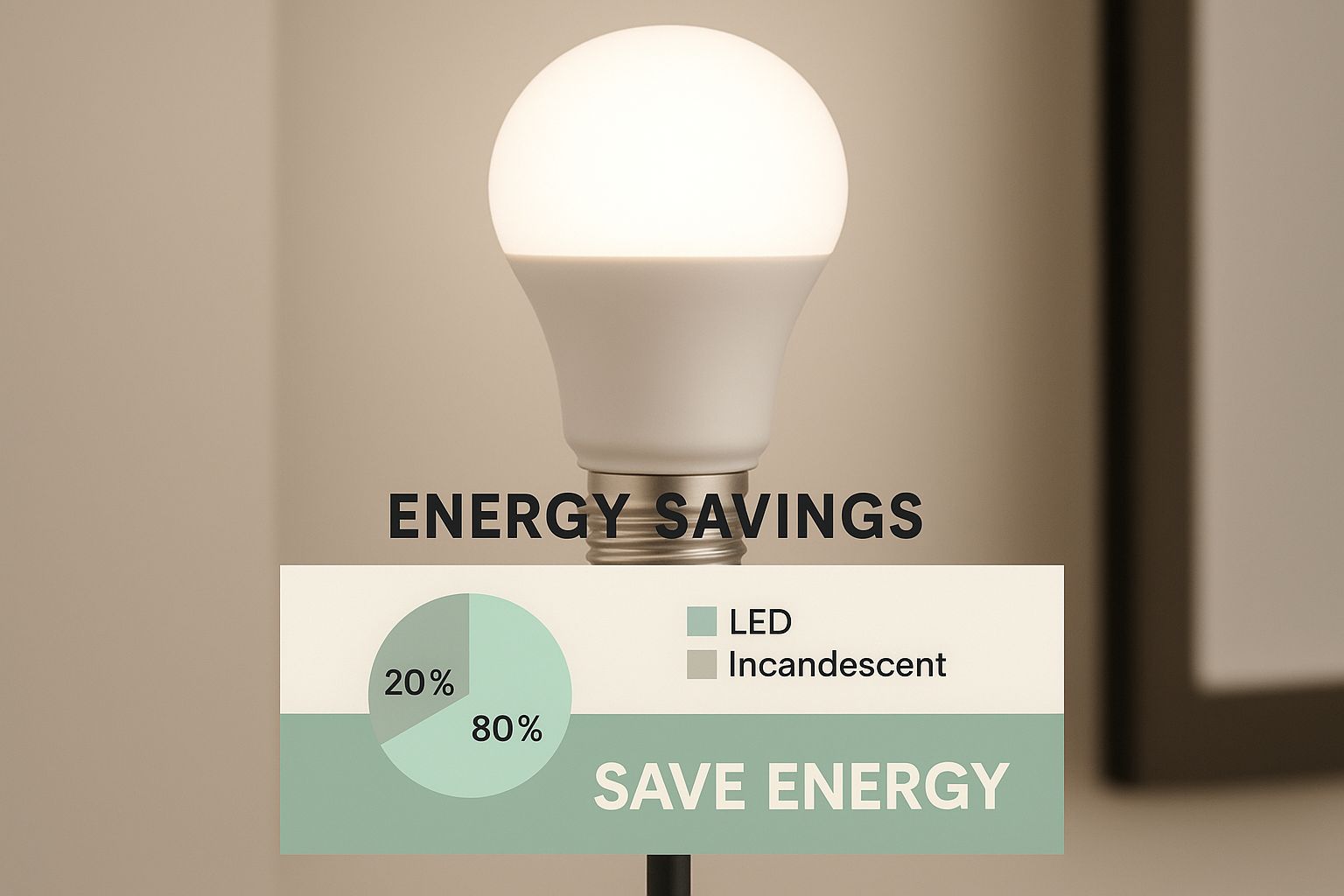 ENERGY SAVINGS

20%
80%

LED
Incandescent

SAVE ENERGY