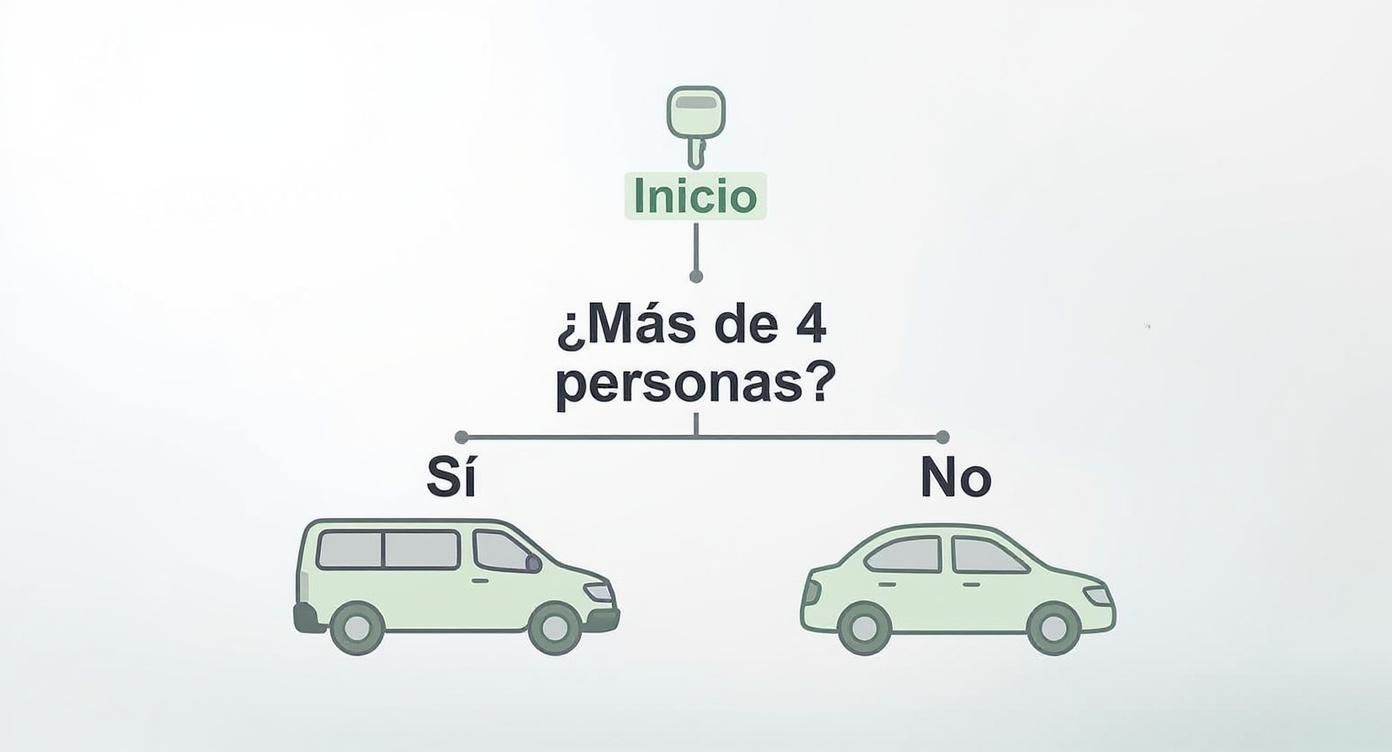 Inicio

¿Más de 4 personas?

Sí

No