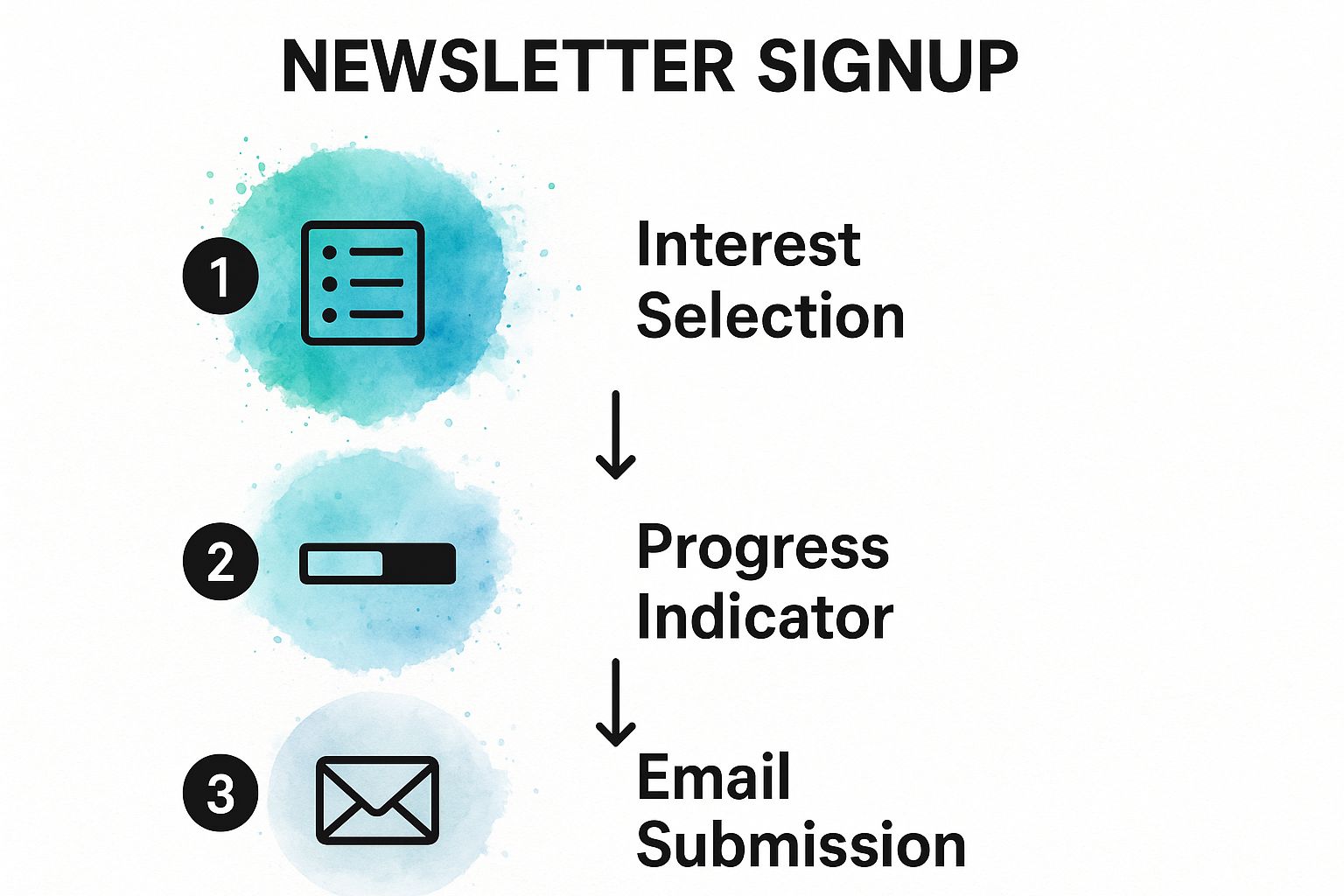 NEWSLETTER SIGNUP

1

Interest Selection

2

Progress Indicator

3

Email Submission