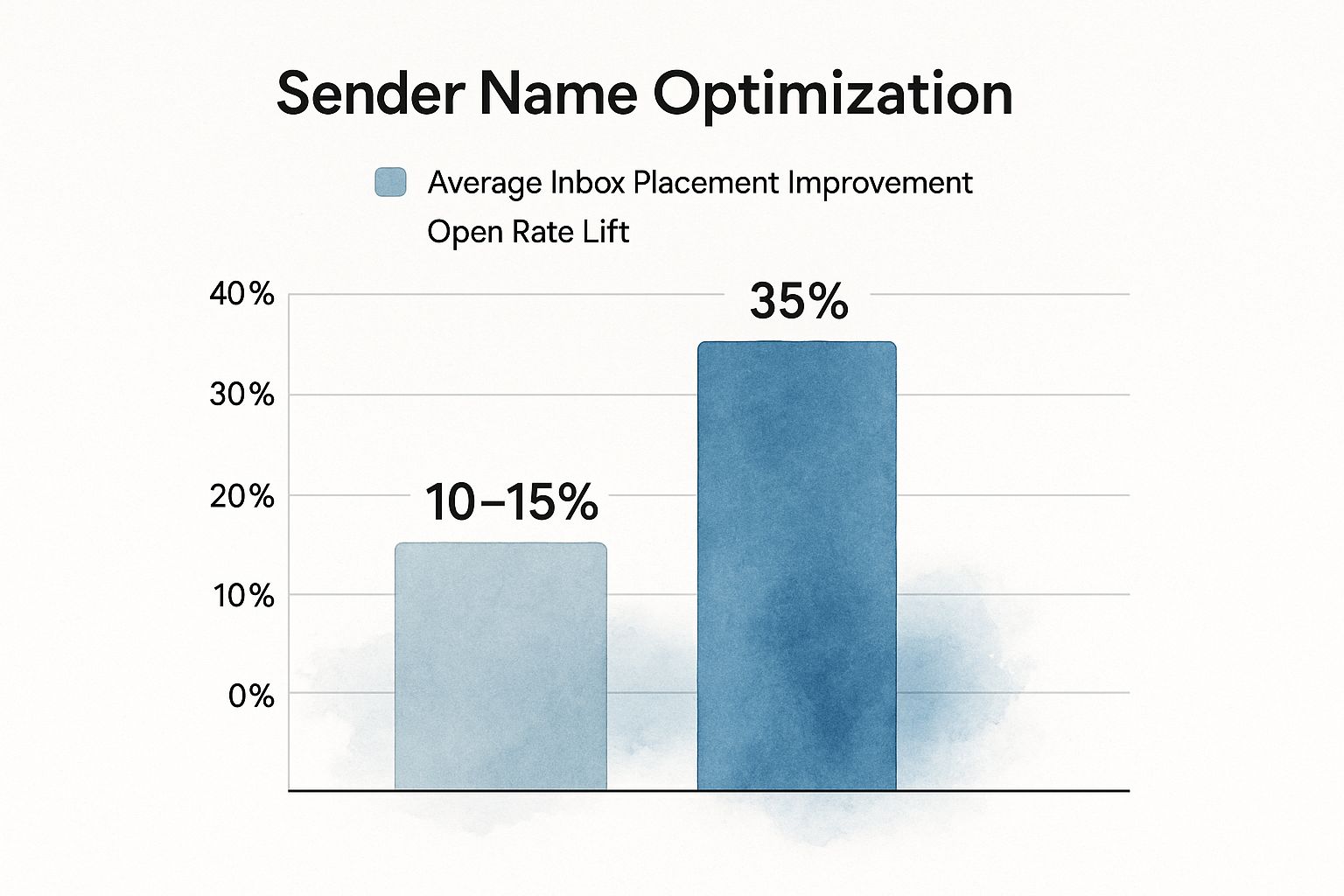 Sender Name Optimization

Average Inbox Placement Improvement

Open Rate Lift

40%

30%

20%

10%

0%

10–15%

35%