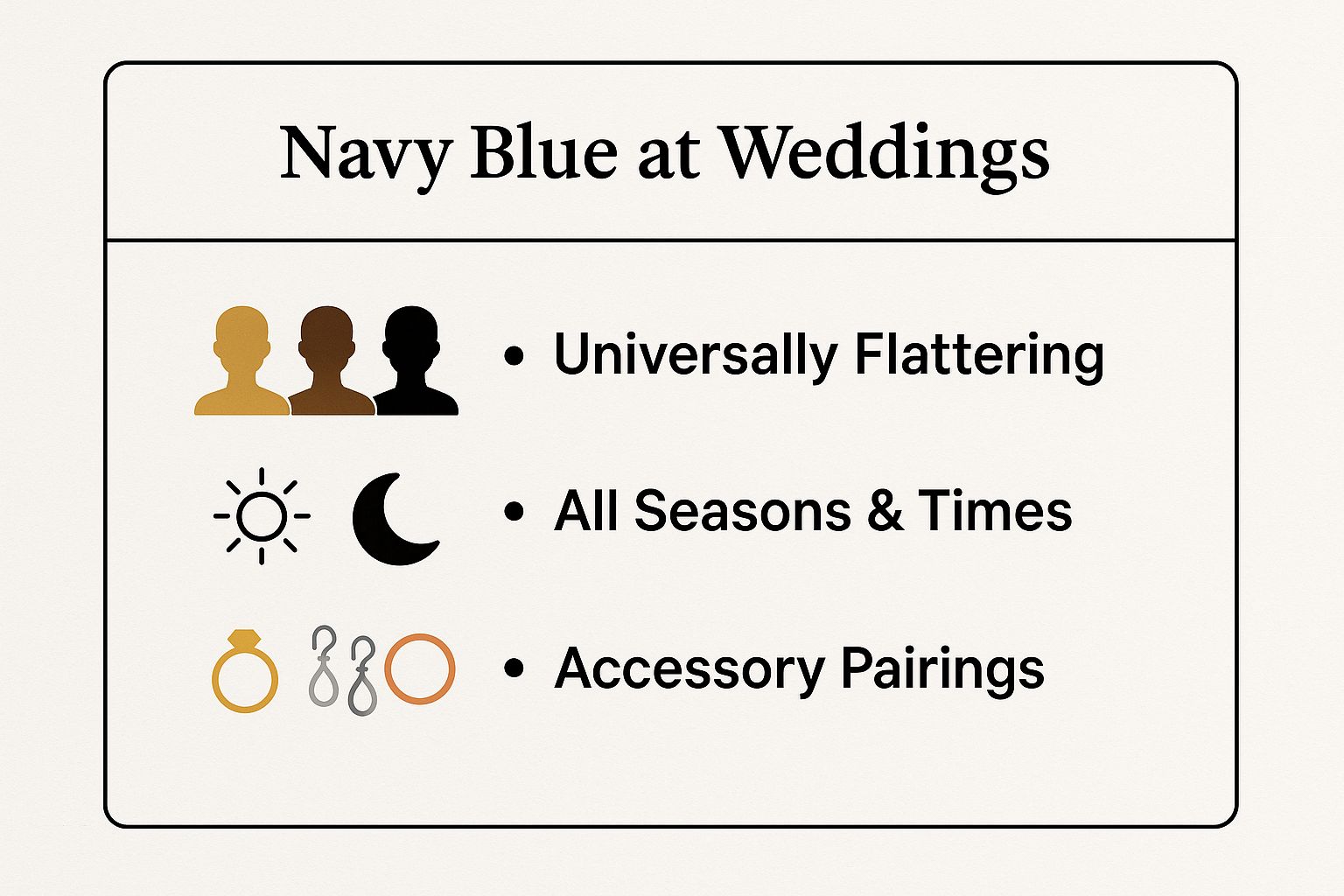 Navy Blue at Weddings

• Universally Flattering

• All Seasons & Times

• Accessory Pairings