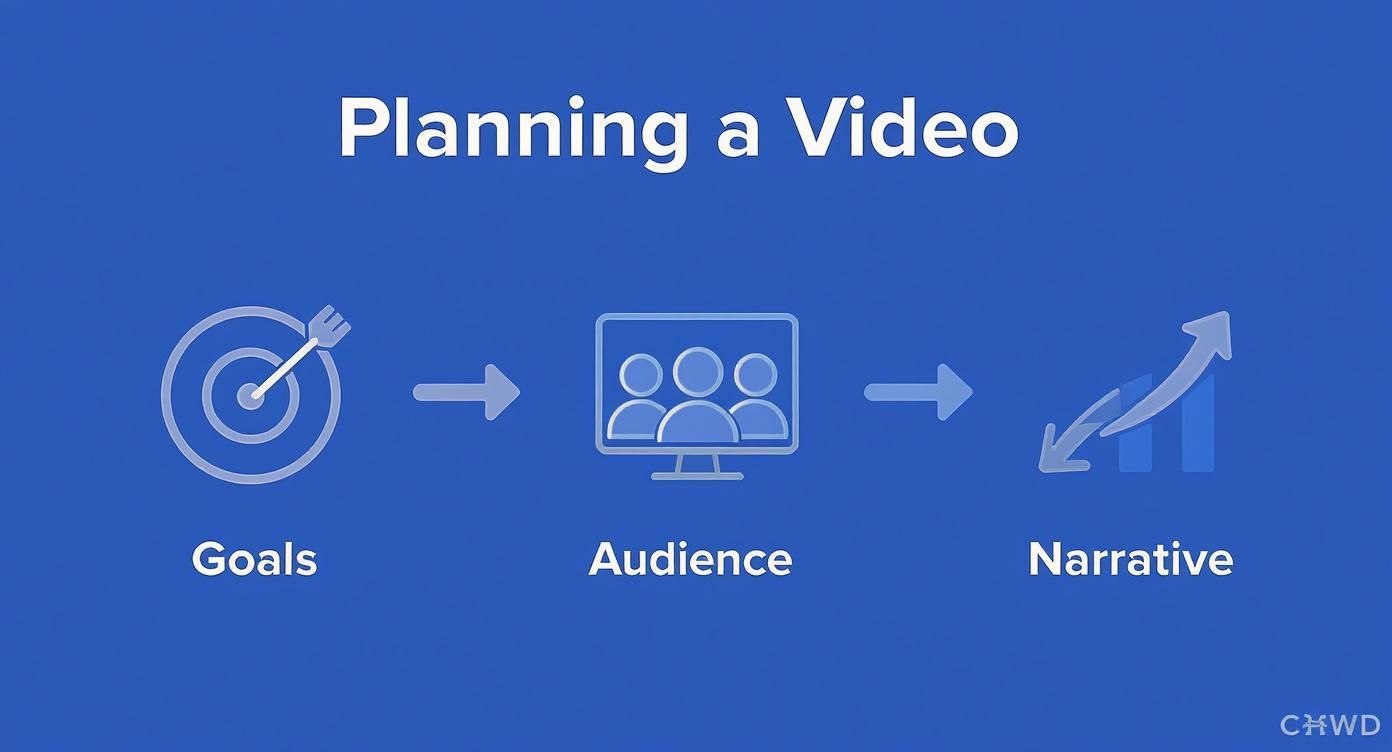 Planning a Video

Goals

Audience

Narrative

CHWD