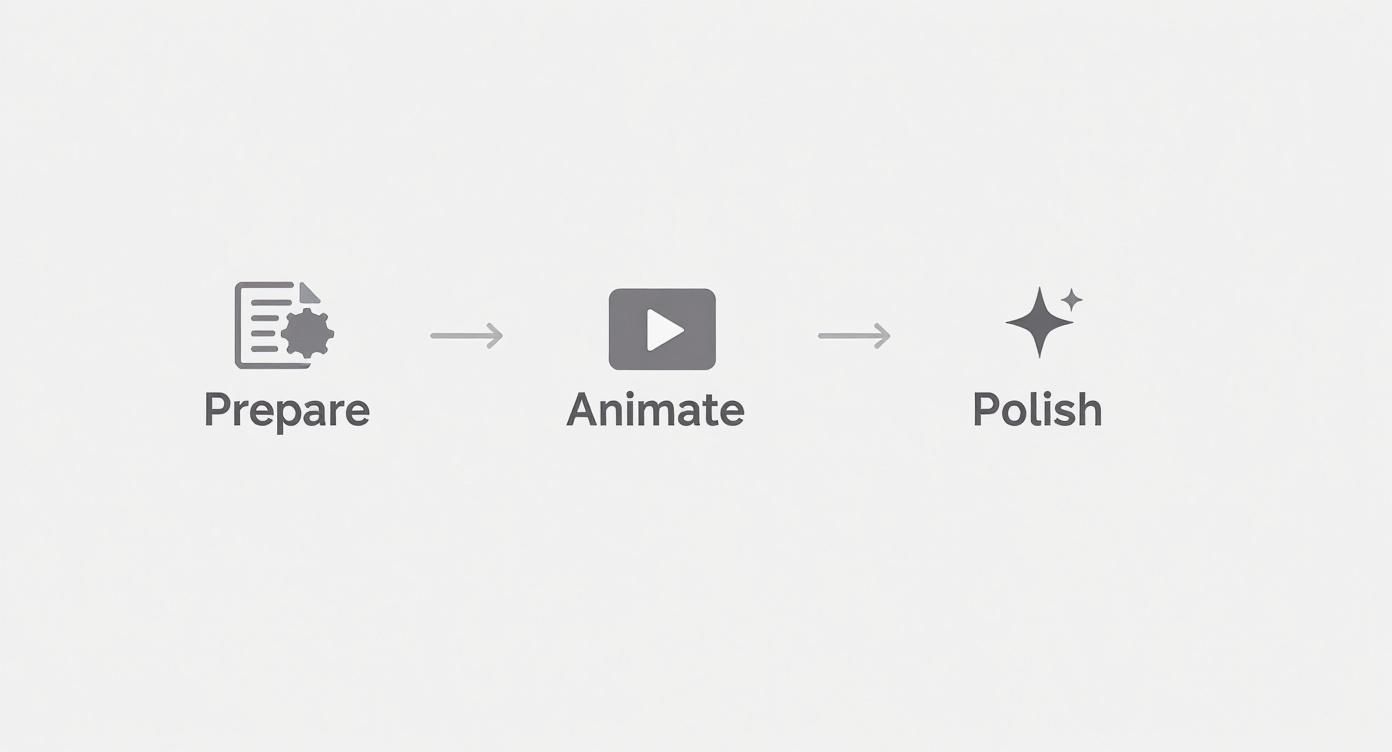 Prepare

Animate

Polish