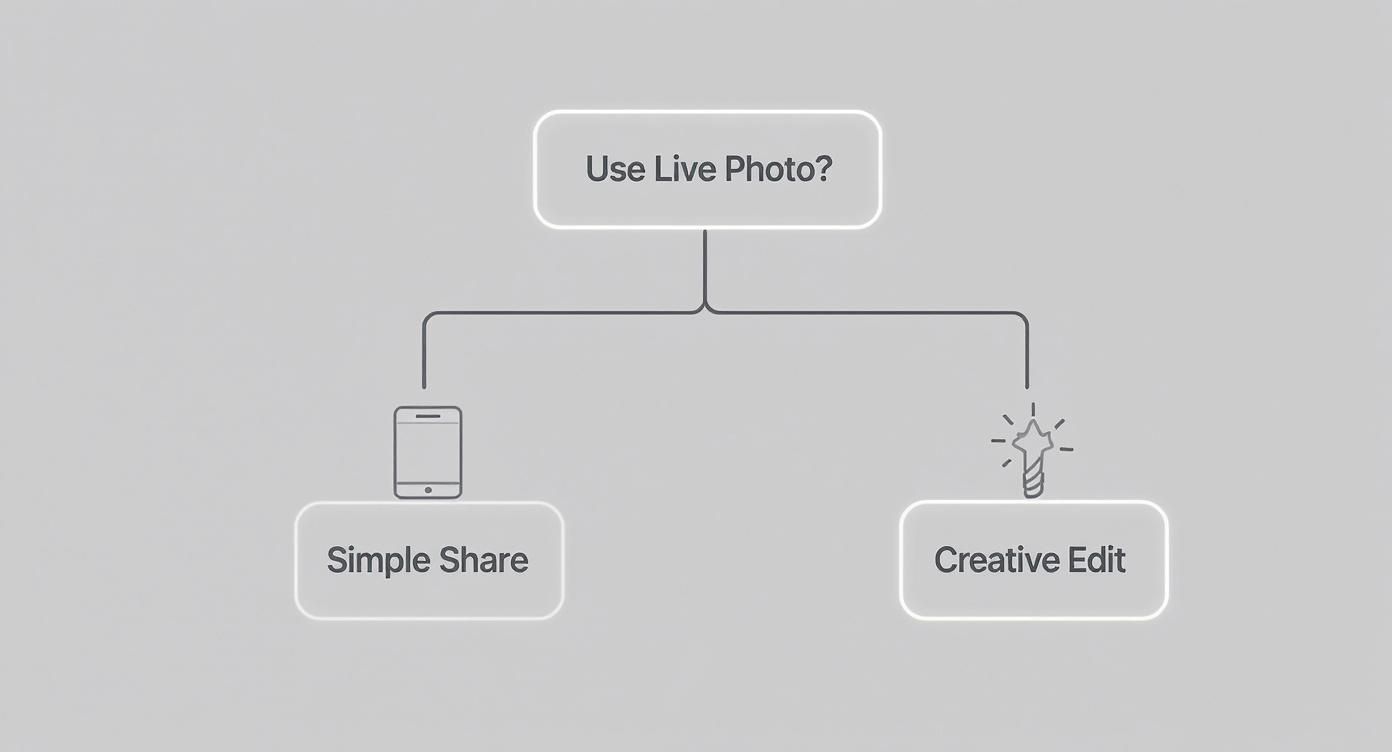 Use Live Photo?

Simple Share

Creative Edit