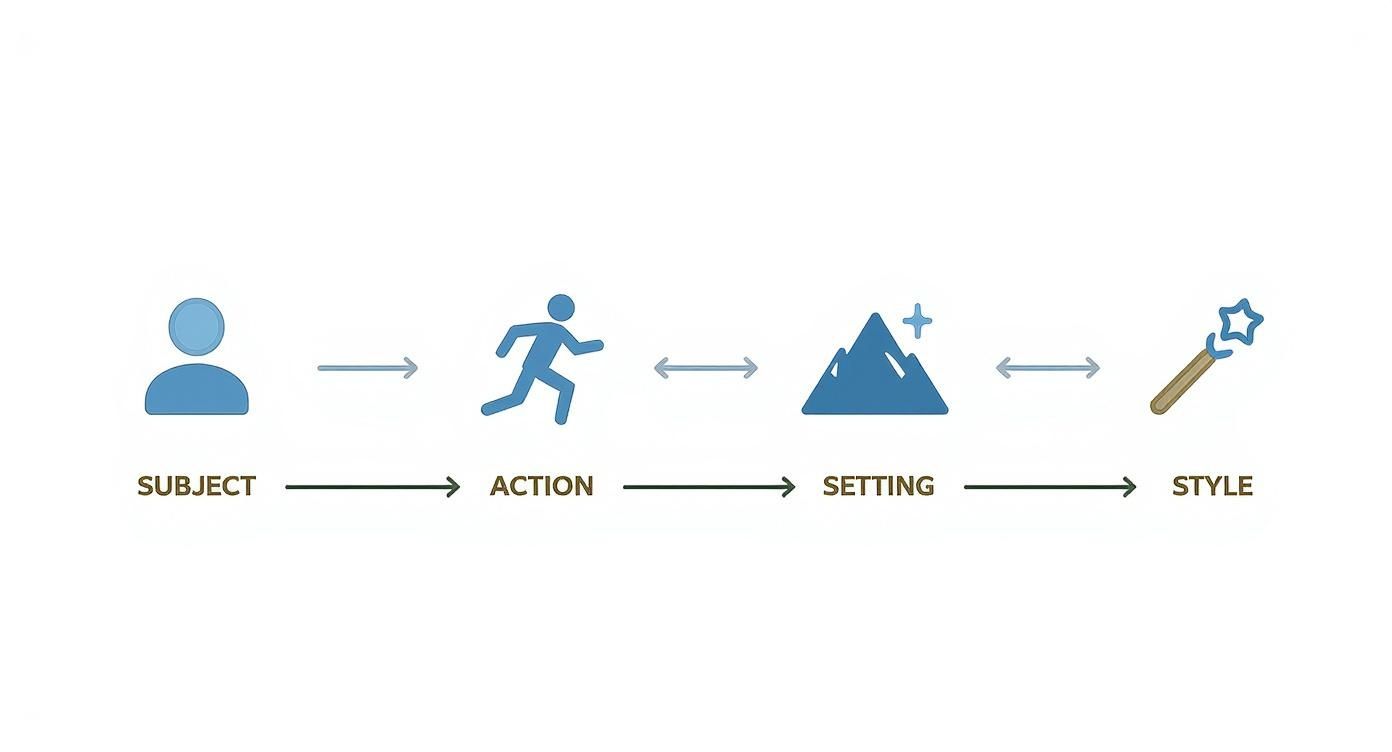 SUBJECT ACTION SETTING STYLE