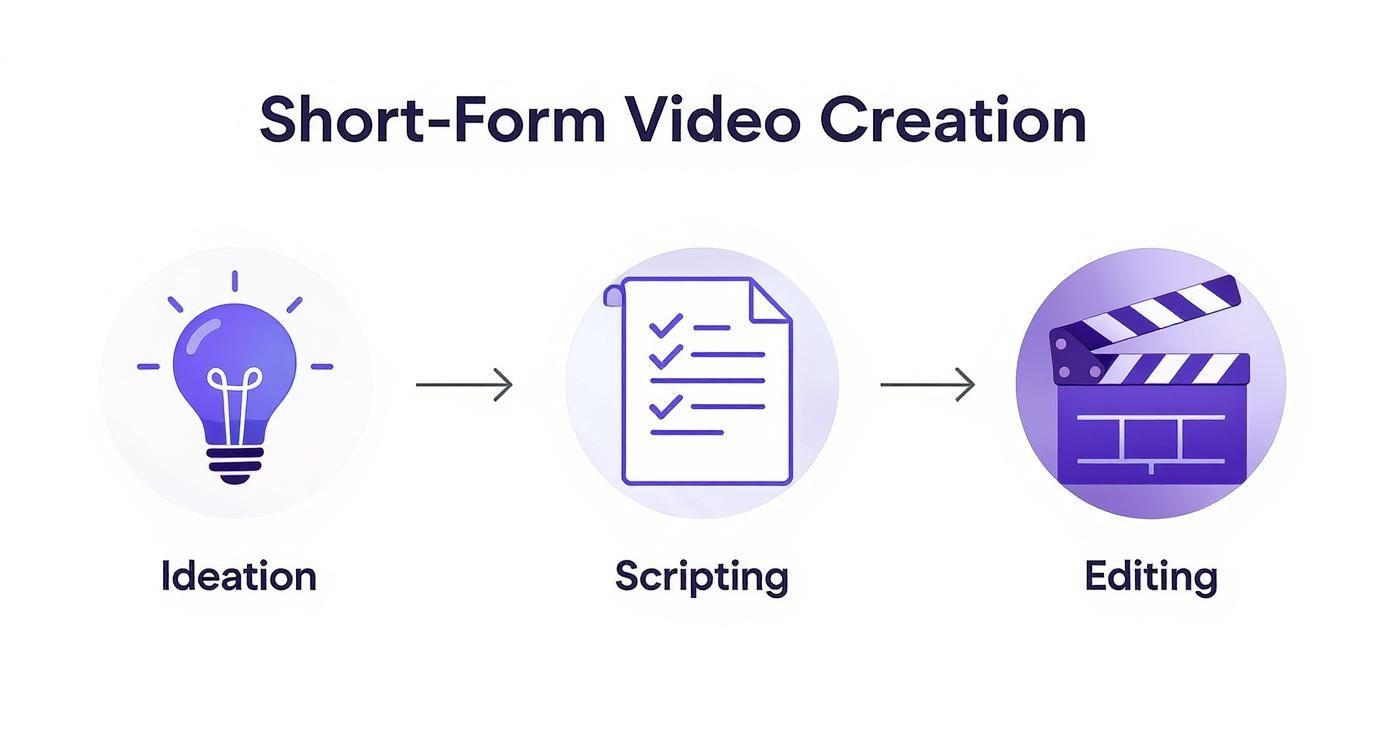 Short-Form Video Creation

Ideation

Scripting

Editing