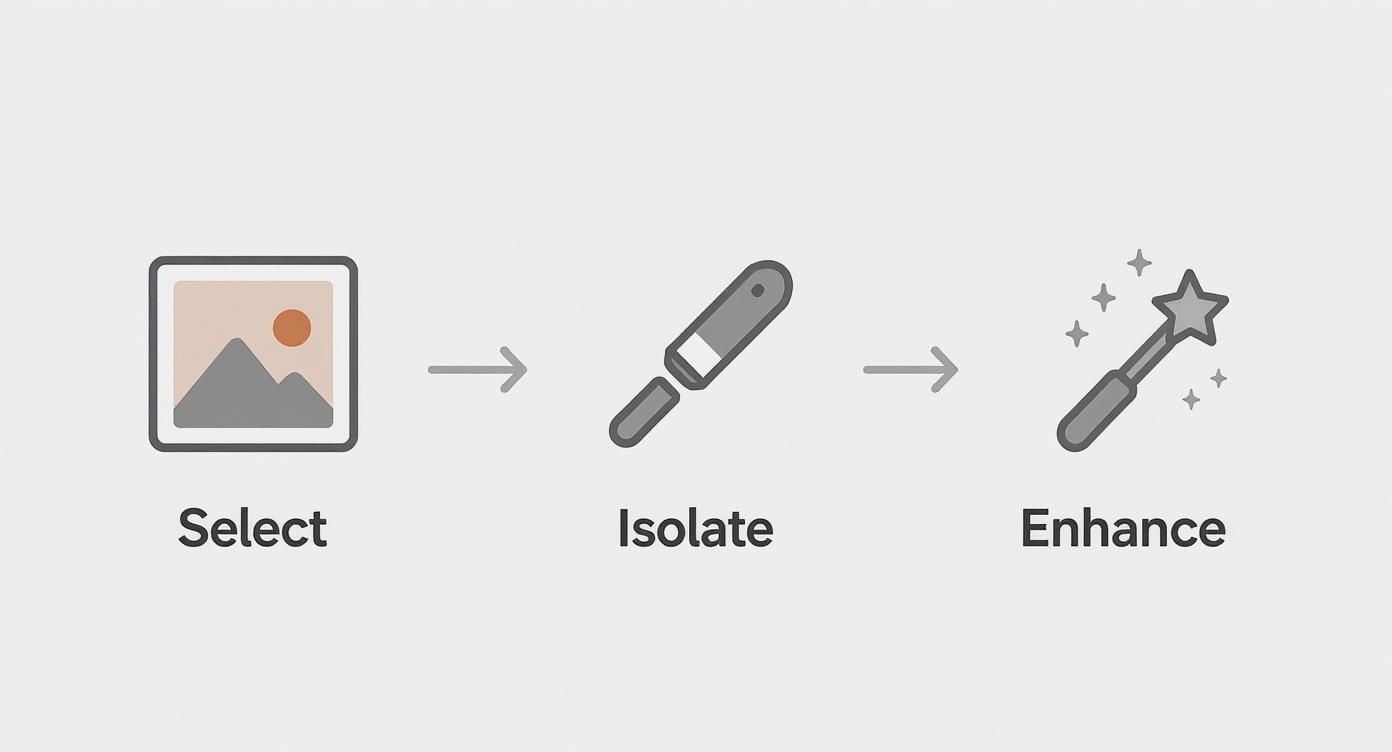 Select

Isolate

Enhance