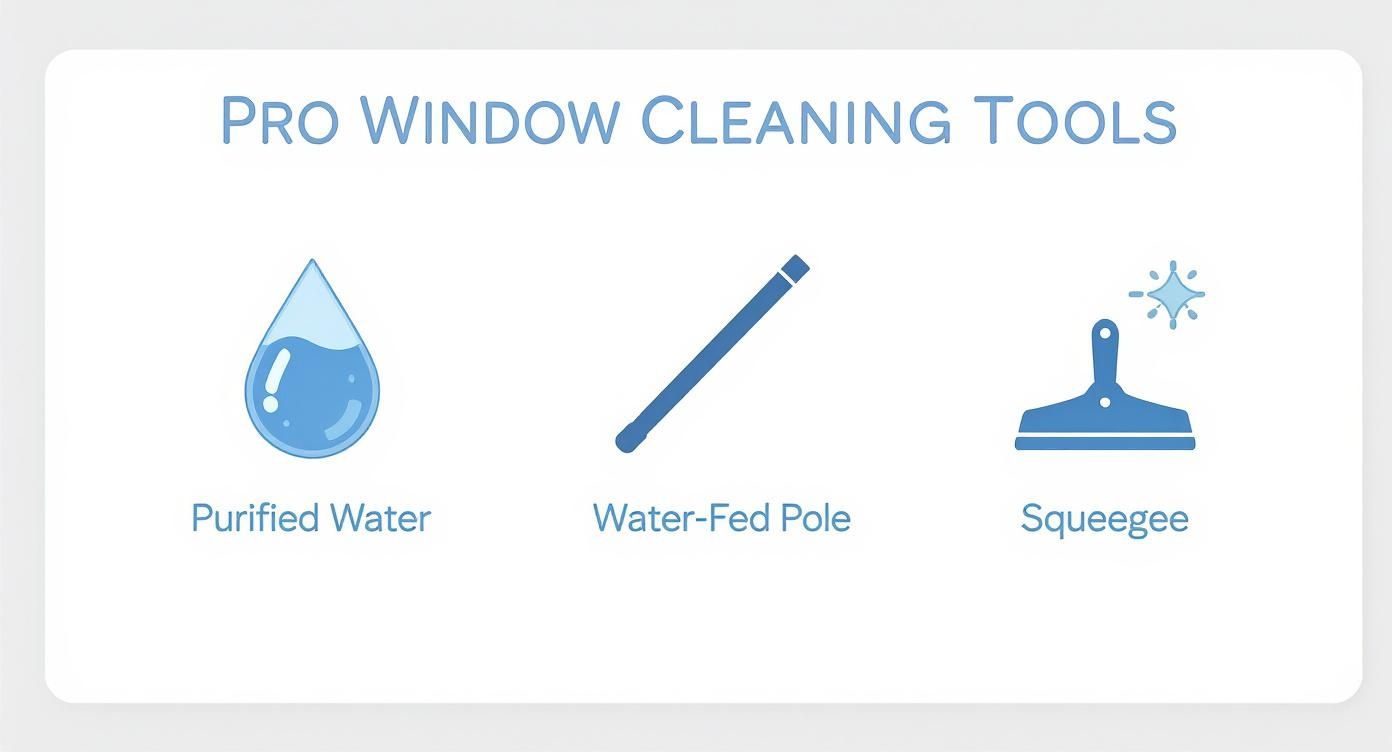 PRO WINDOW CLEANING TOOLS

Purified Water

Water-Fed Pole

Squeegee