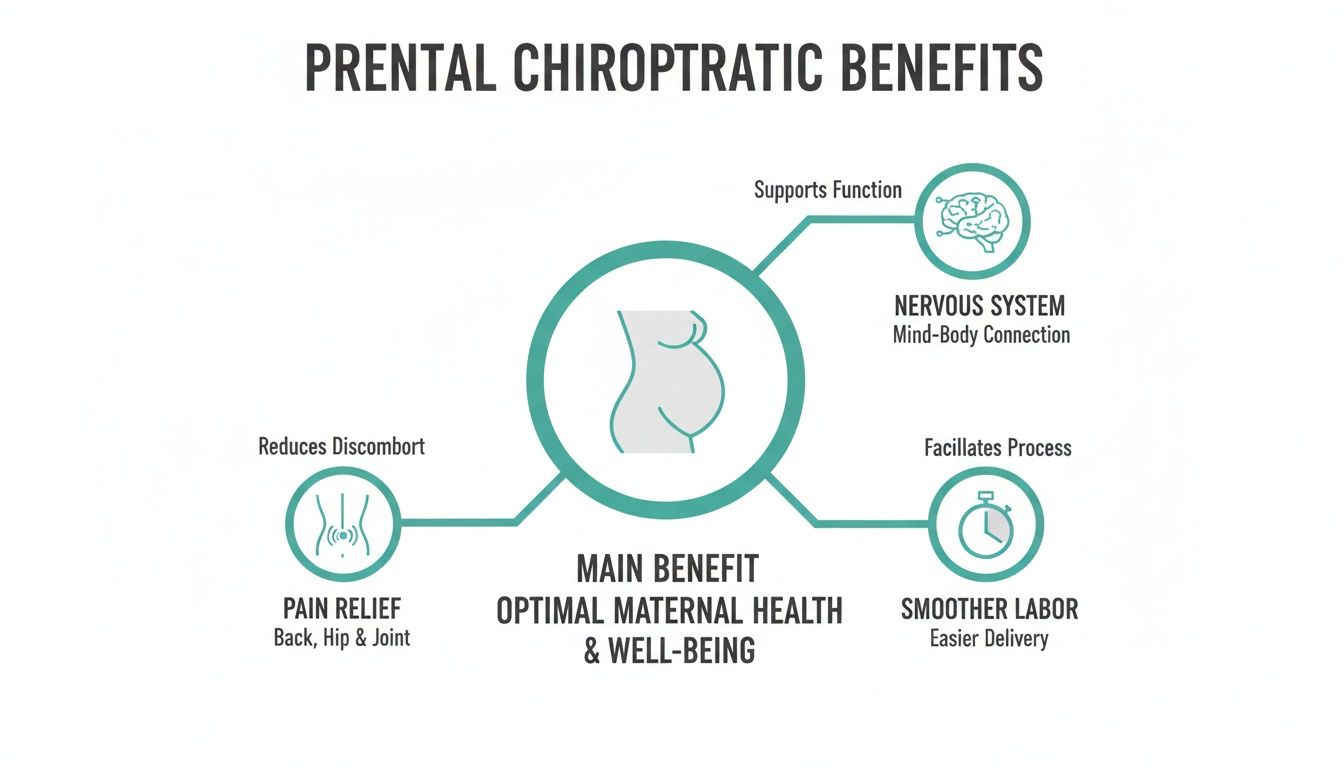 PRENTAL CHIROPTRATIC BENEFITS

Supports Function

NERVOUS SYSTEM
Mind-Body Connection

Reduces Discombort

PAIN RELIEF
Back, Hip & Joint

MAIN BENEFIT
OPTIMAL MATERNAL HEALTH
& WELL-BEING

Facillates Process

SMOOTHER LABOR
Easier Delivery