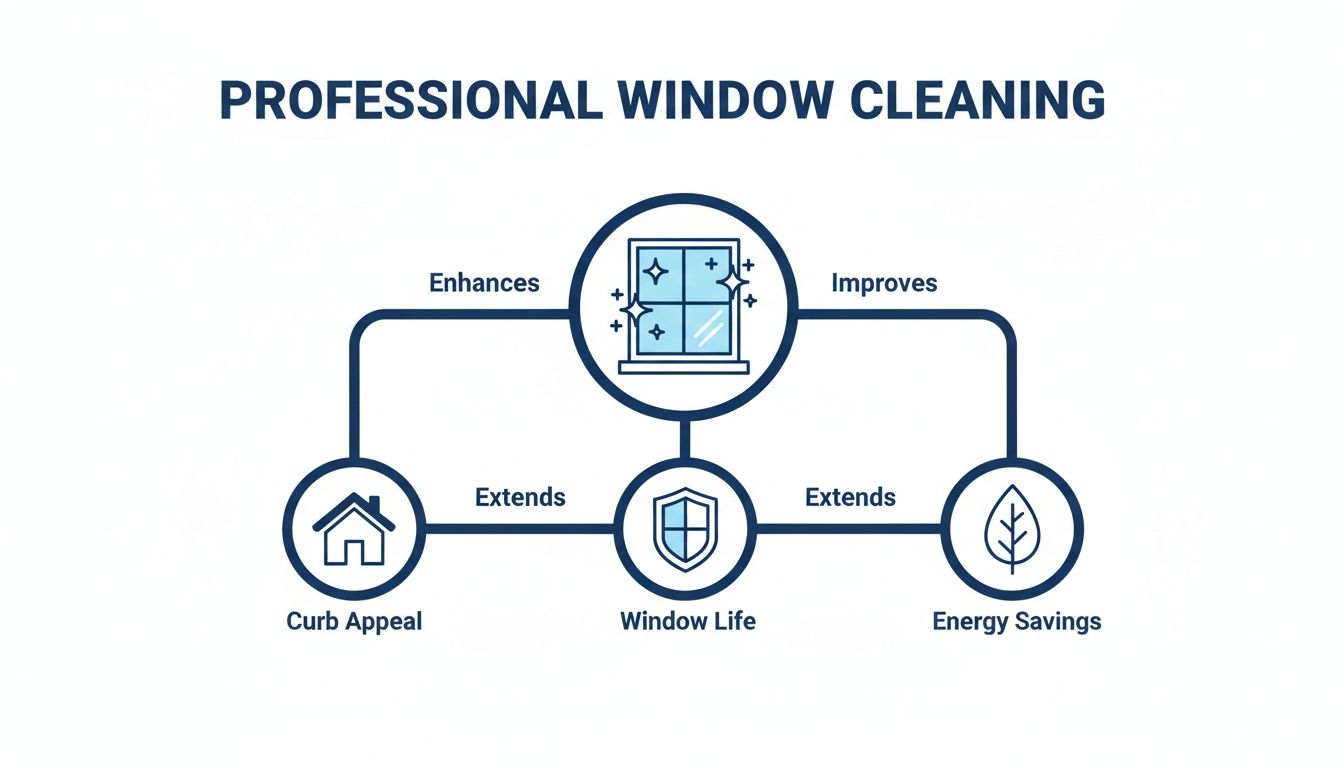 PROFESSIONAL WINDOW CLEANING

Enhances

Improves

Extends

Extends

Curb Appeal

Window Life

Energy Savings