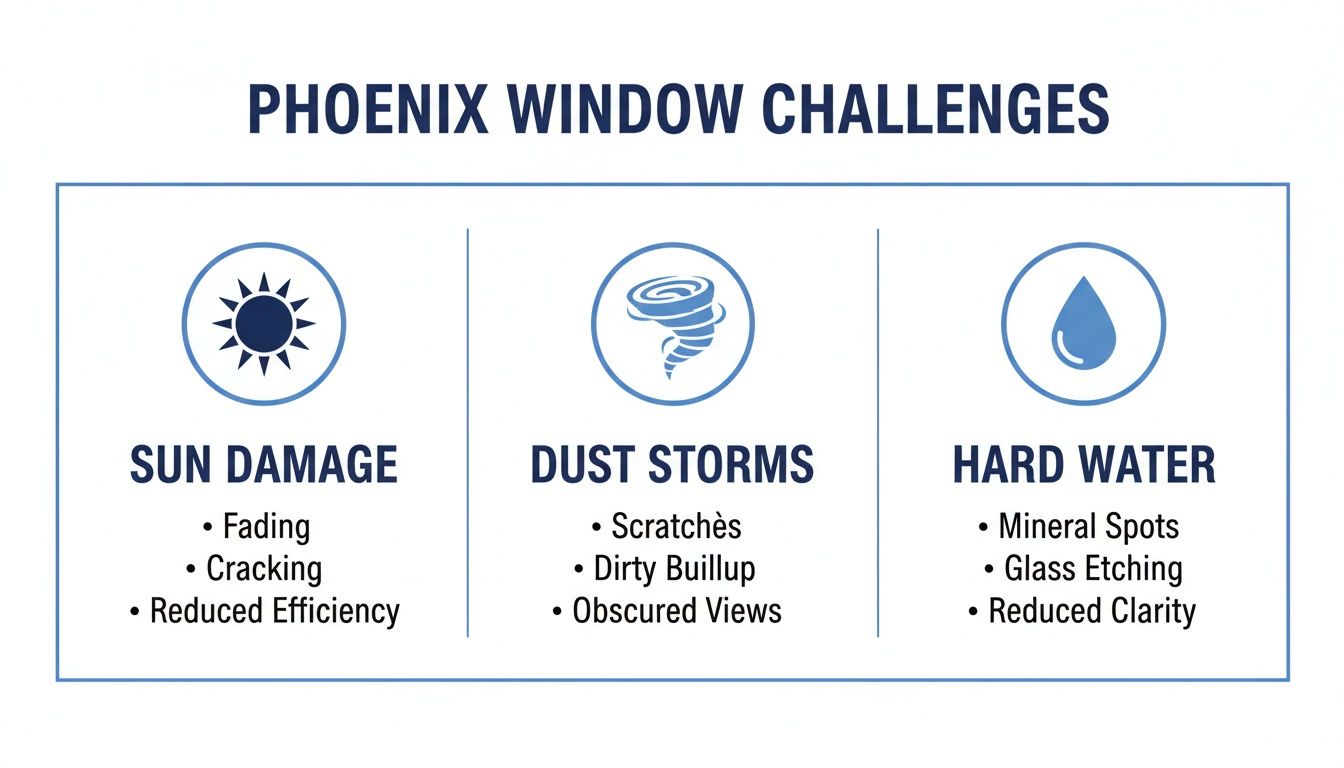 PHOENIX WINDOW CHALLENGES

SUN DAMAGE
• Fading
• Cracking
• Reduced Efficiency

DUST STORMS
• Scratchès
• Dirty Buillup
• Obscured Views

HARD WATER
• Mineral Spots
• Glass Etching
• Reduced Clarity