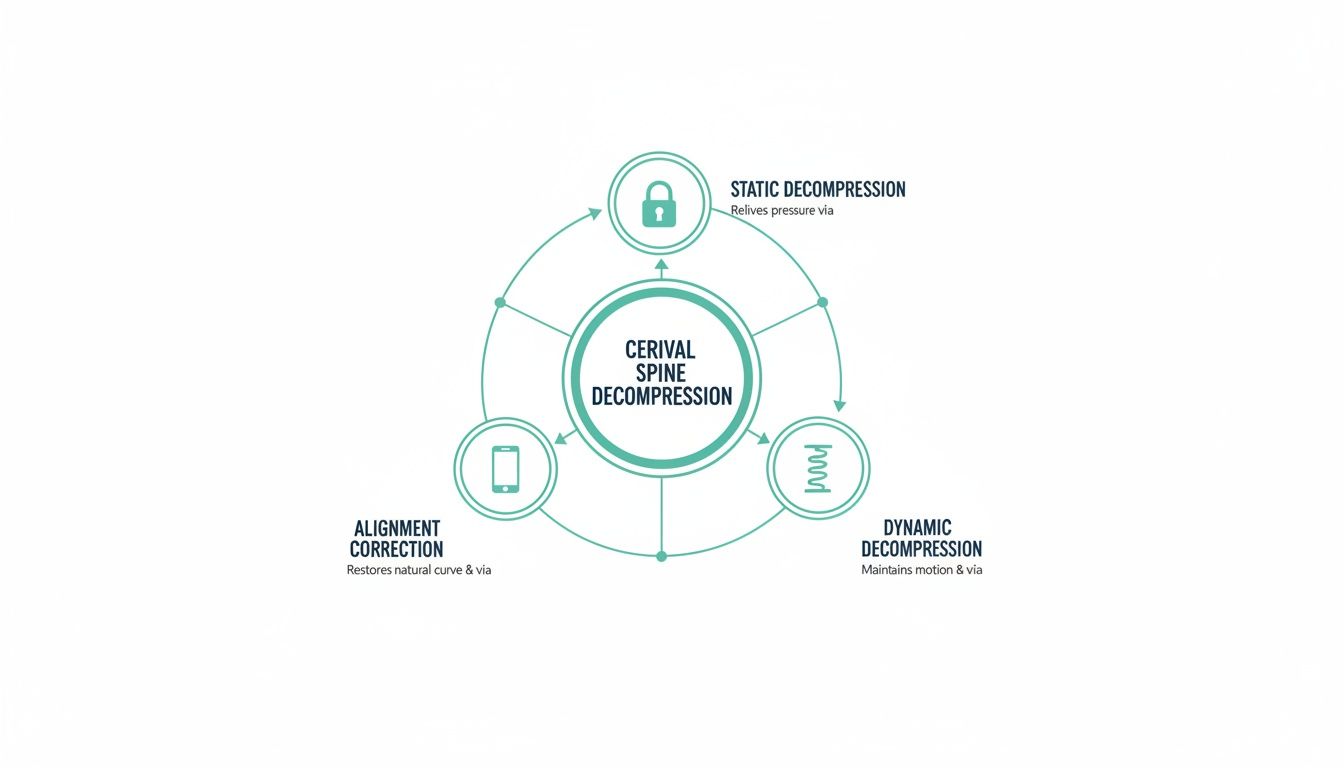 STATIC DECOMPRESSION
Relives pressure via

CERIVAL SPINE DECOMPRESSION

ALIGNMENT CORRECTION
Restores natural curve & via

DYNAMIC DECOMPRESSION
Maintains motion & via