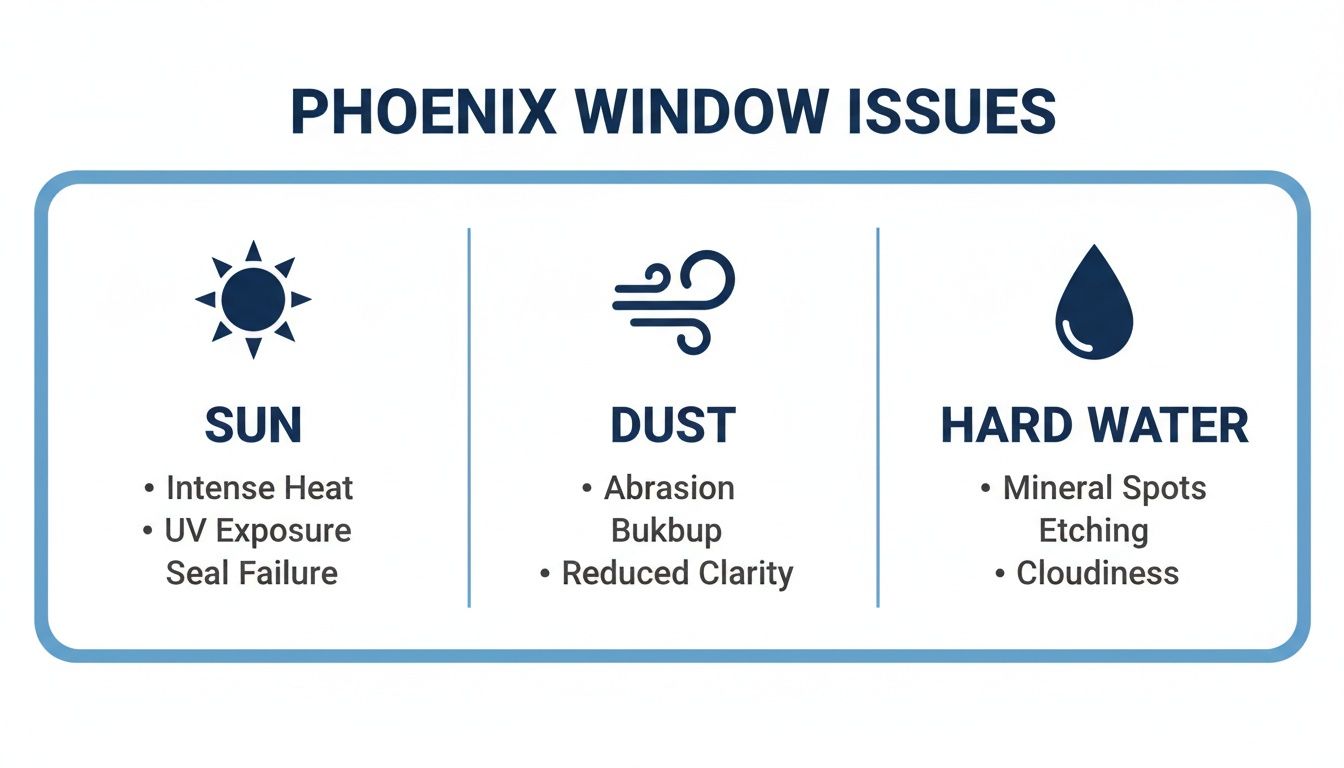 PHOENIX WINDOW ISSUES

SUN
• Intense Heat
• UV Exposure
Seal Failure

DUST
• Abrasion
Bukbup
• Reduced Clarity

HARD WATER
• Mineral Spots
Etching
• Cloudiness