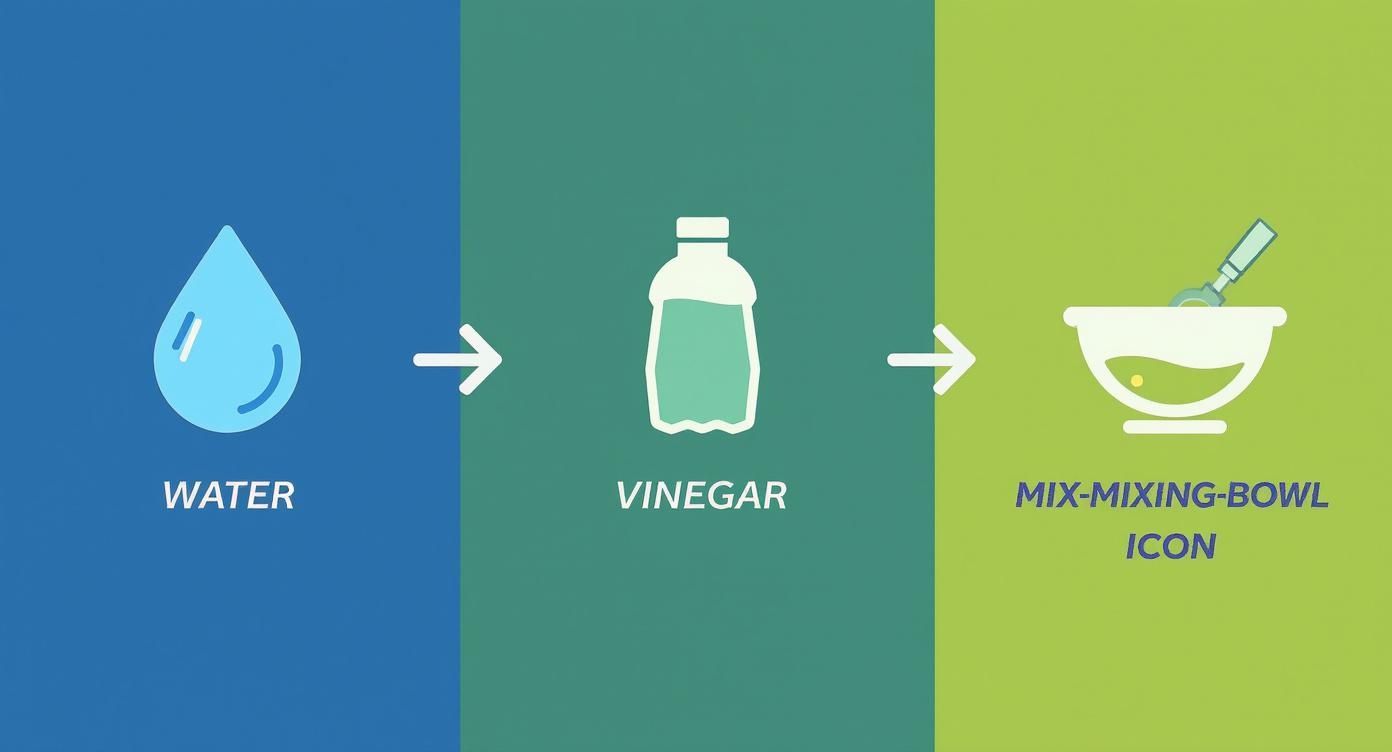 WATER

VINEGAR

MIX-MIXING-BOWL ICON