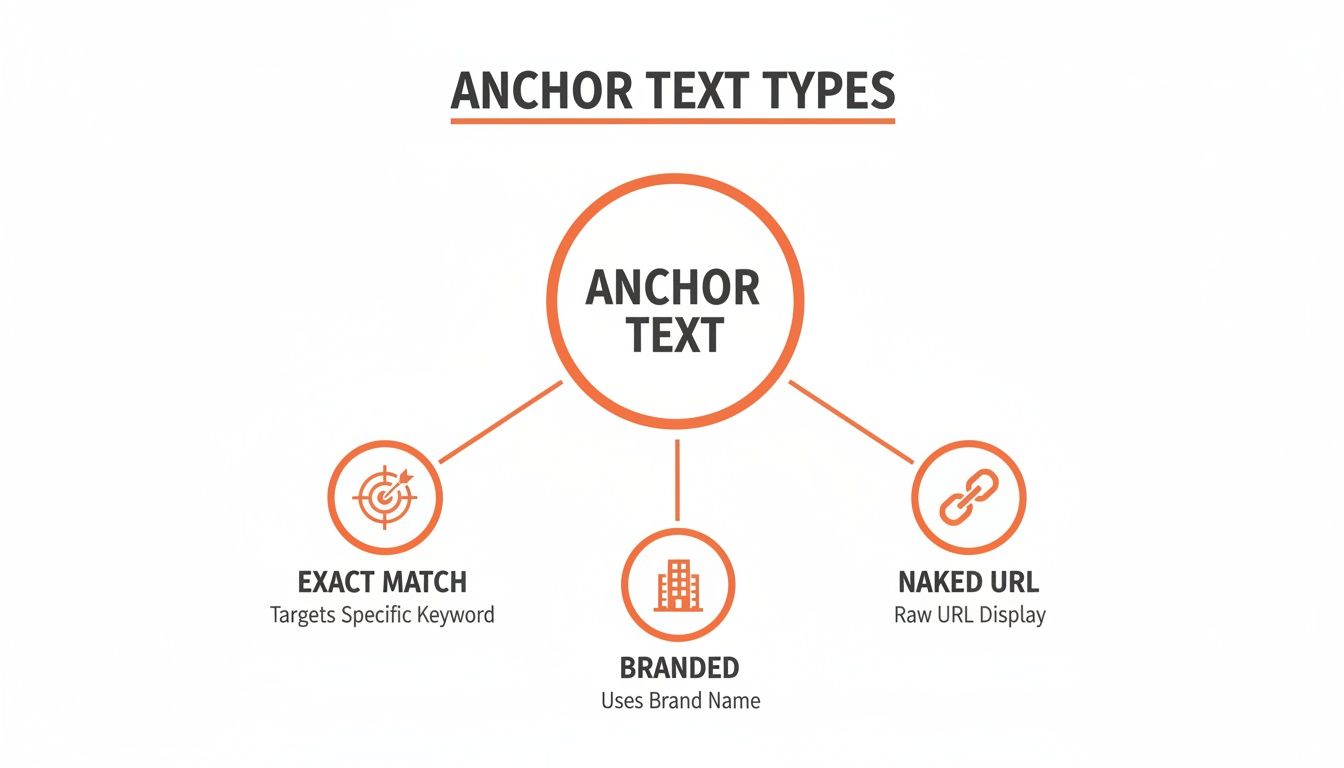 ANCHOR TEXT TYPES

ANCHOR TEXT

EXACT MATCH
Targets Specific Keyword

BRANDED
Uses Brand Name

NAKED URL
Raw URL Display