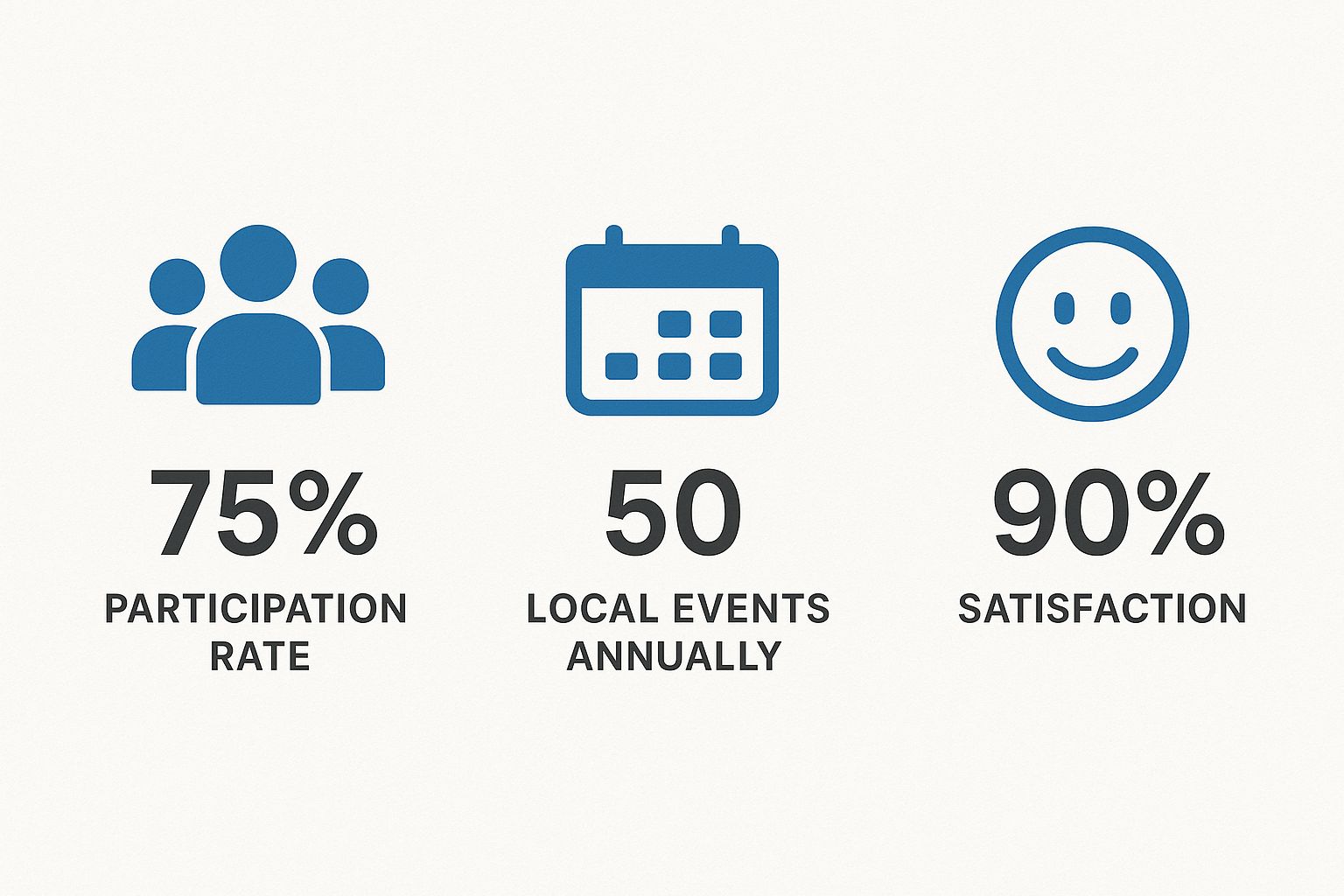 75%
PARTICIPATION RATE

50
LOCAL EVENTS ANNUALLY

90%
SATISFACTION