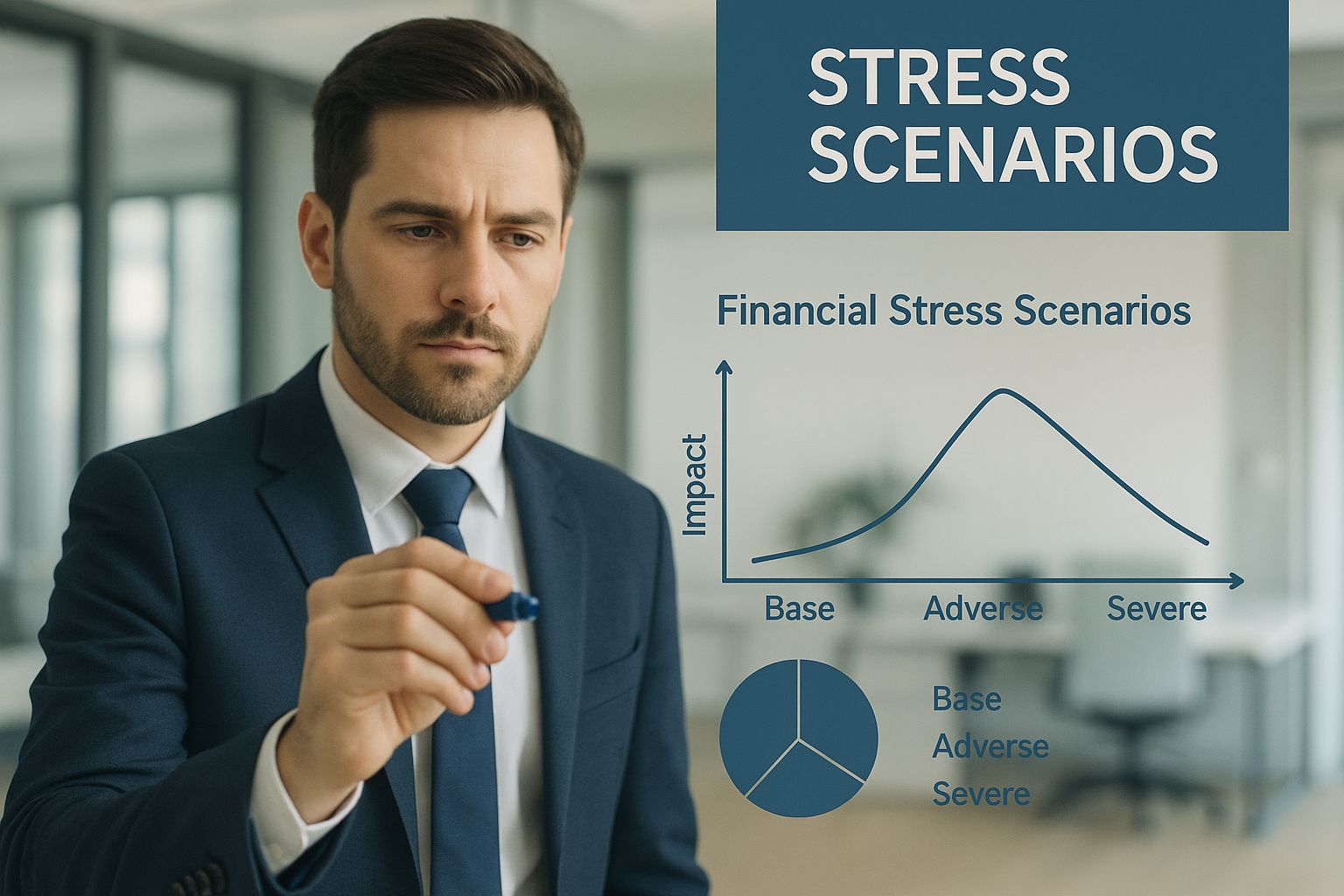 STRESS SCENARIOS

Financial Stress Scenarios

Impact

Base
Adverse
Severe

Base
Adverse
Severe