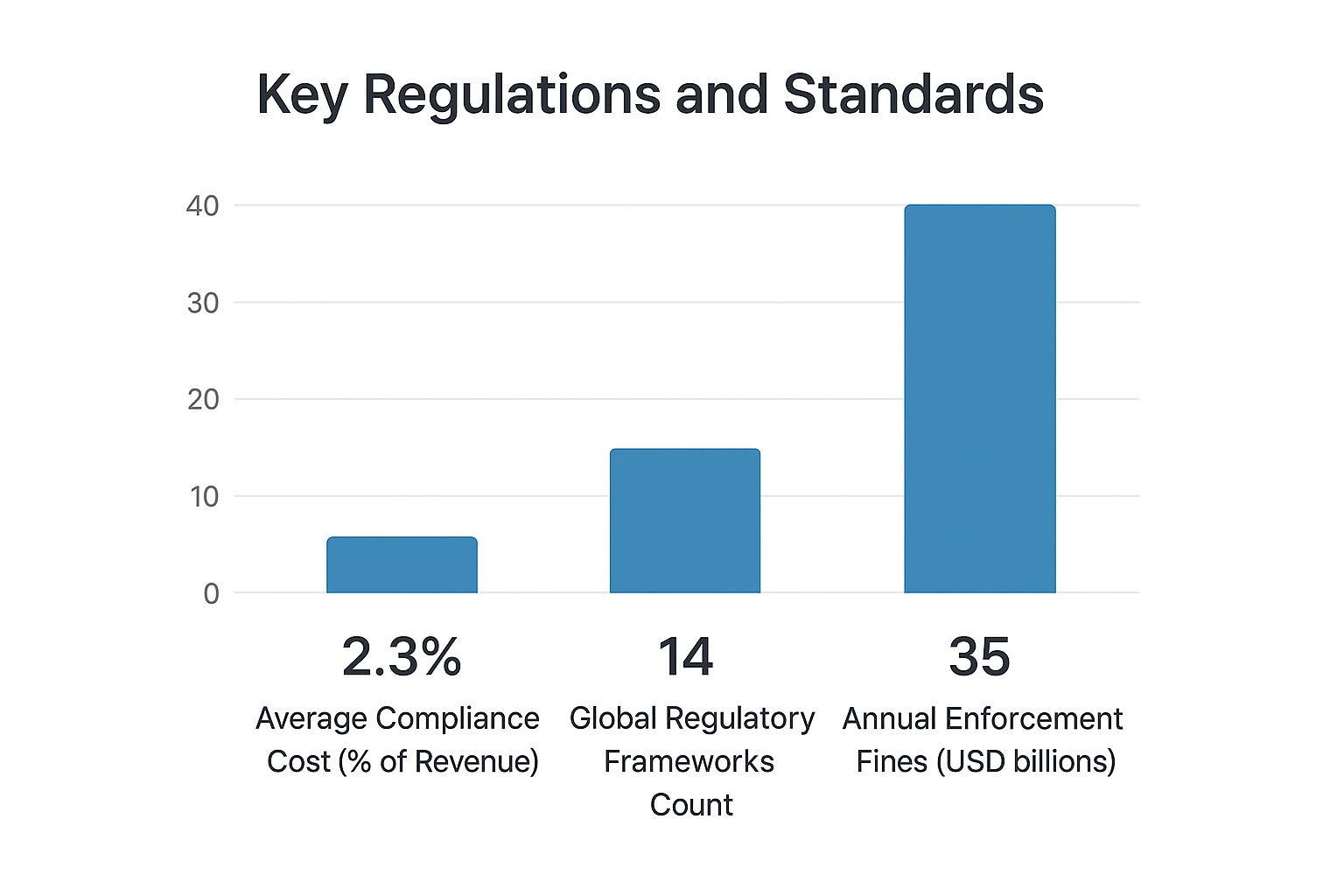 Key Regulations and Standards

40
30
20
10
0

2.3%
Average Compliance Cost (% of Revenue)

14
Global Regulatory Frameworks Count

35
Annual Enforcement Fines (USD billions)