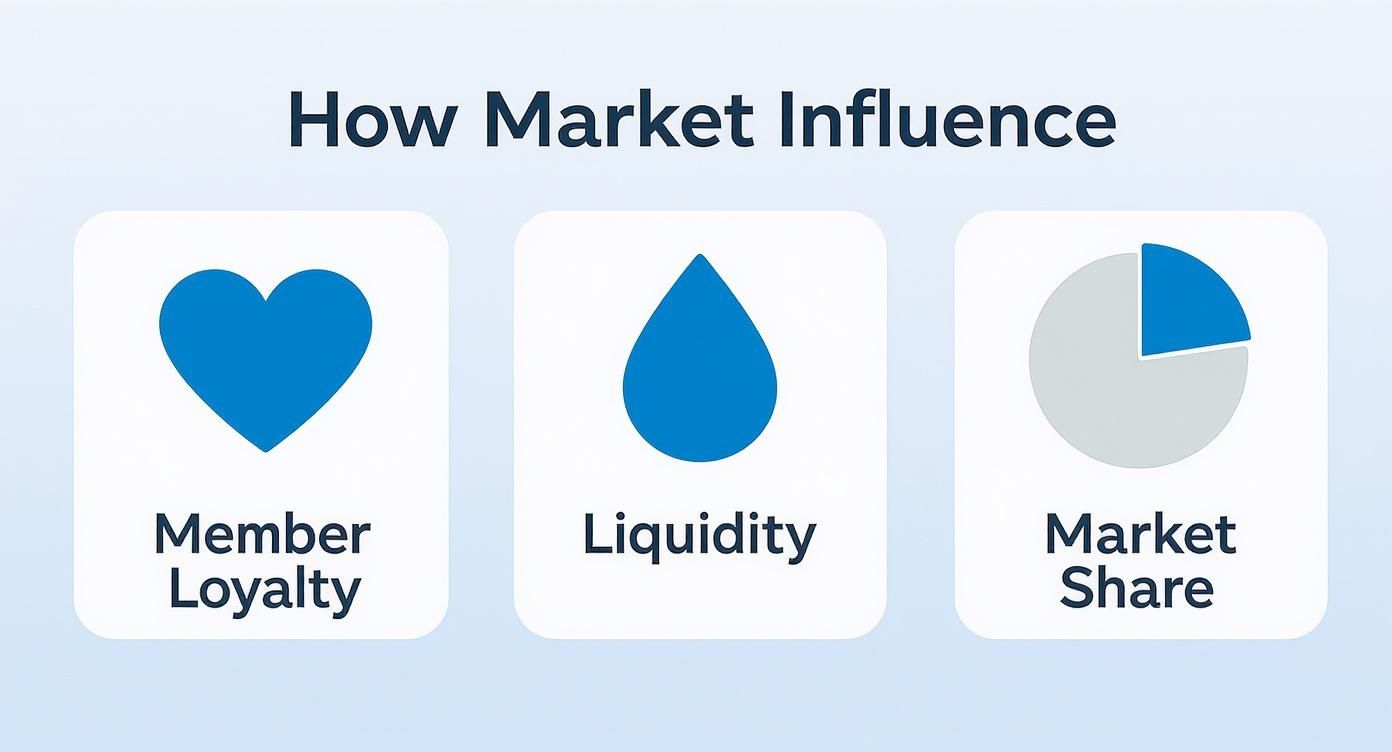 How Market Influence

Member Loyalty

Liquidity

Market Share