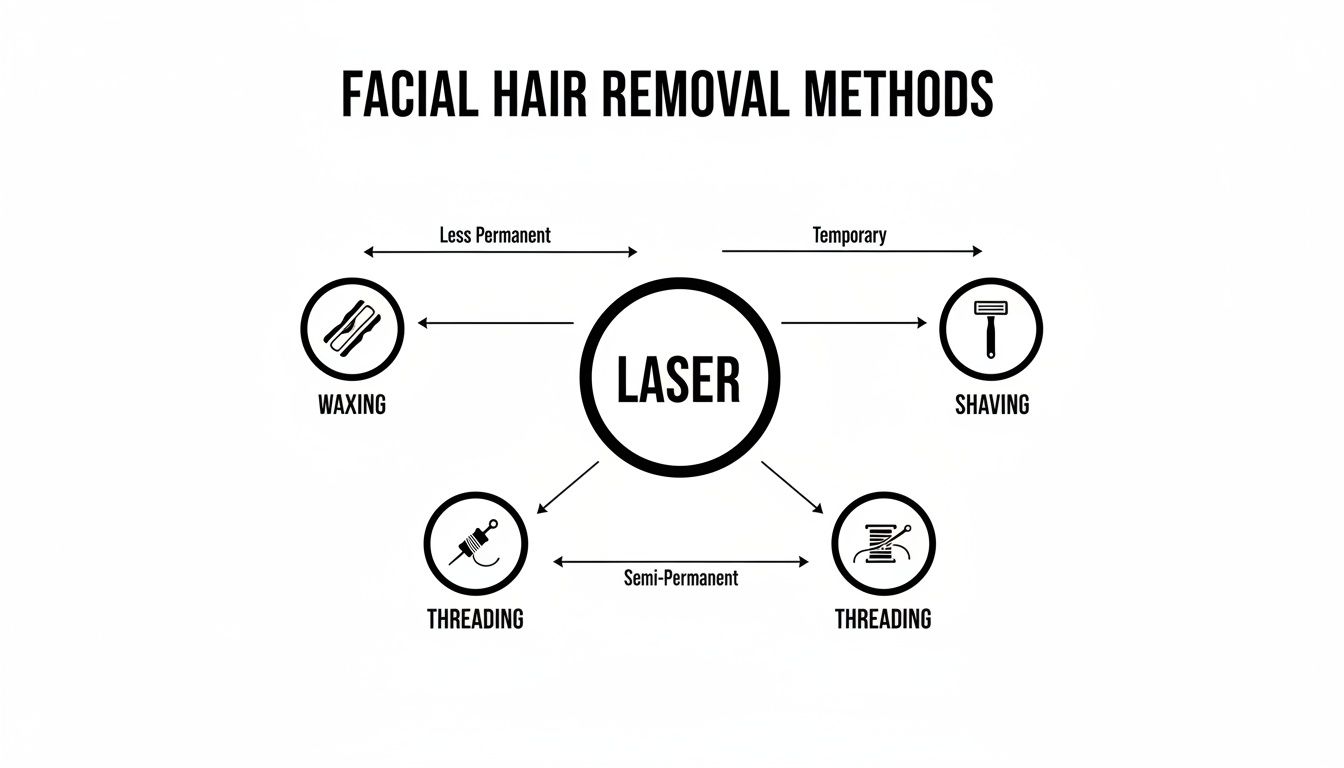 FACIAL HAIR REMOVAL METHODS

Less Permanent

Temporary

WAXING

LASER

SHAVING

THREADING

Semi-Permanent

THREADING