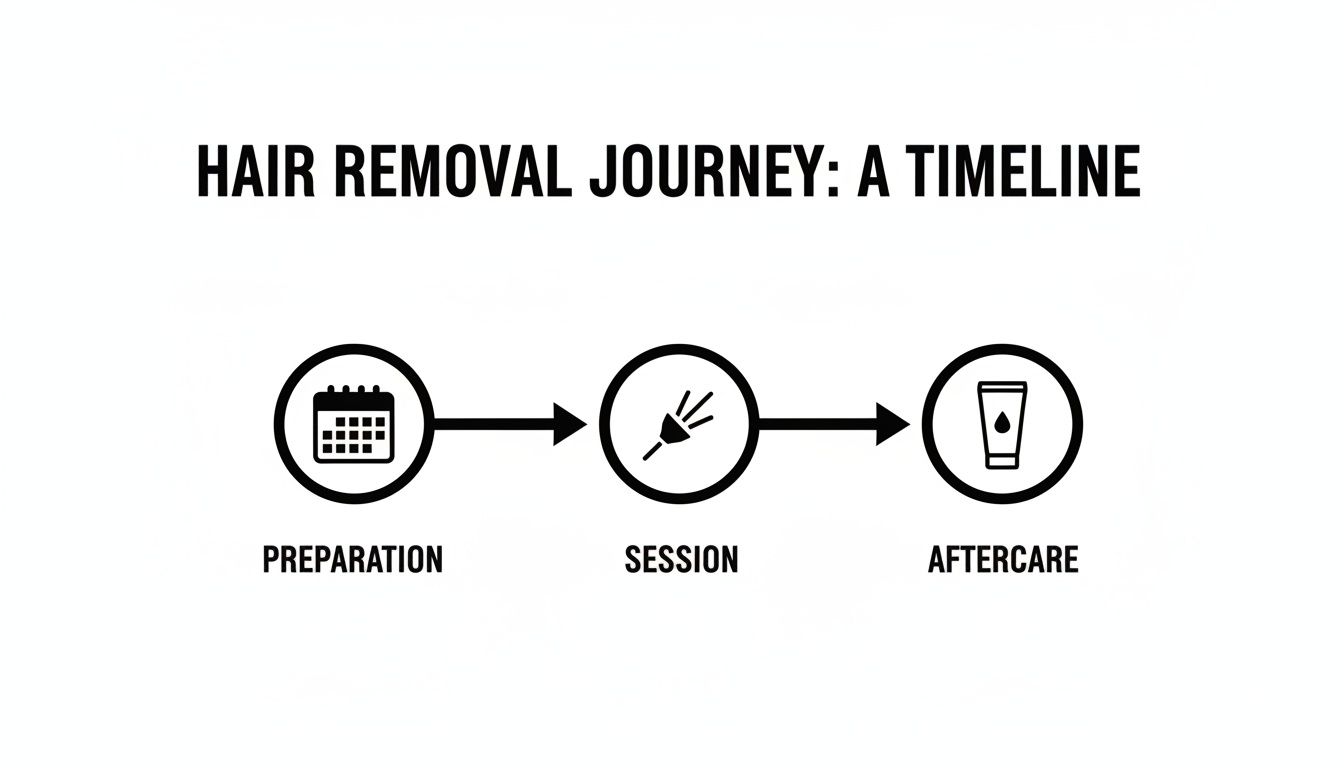 HAIR REMOVAL JOURNEY: A TIMELINE

PREPARATION

SESSION

AFTERCARE